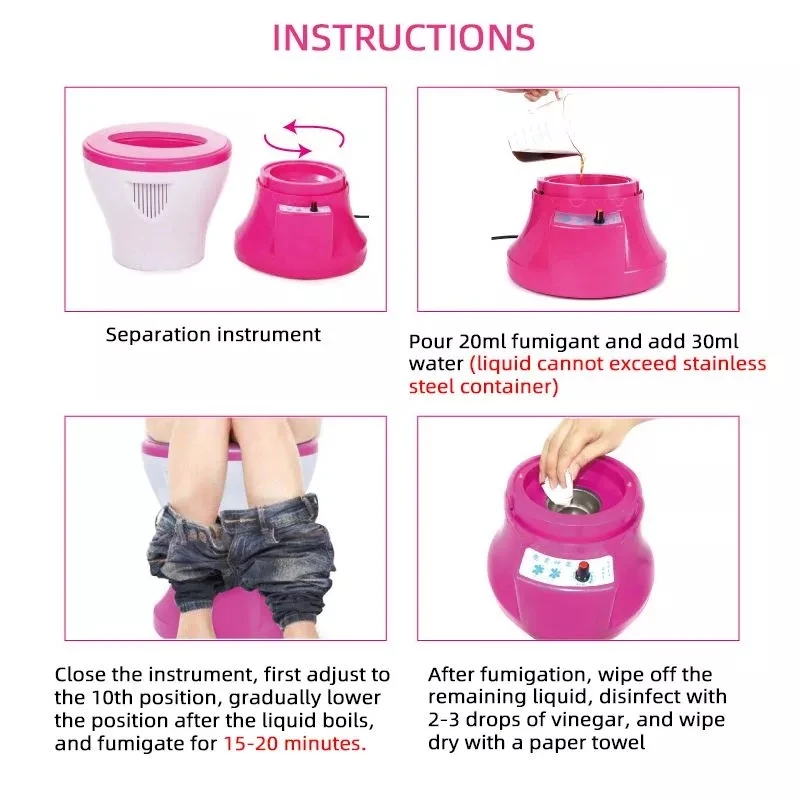 INSTRUCTIONS

Separation instrument

Pour 20ml fumigant and add 30ml water (liquid cannot exceed stainless steel container)

Close the instrument, first adjust to the 10th position, gradually lower the position after the liquid boils, and fumigate for 15-20 minutes.

After fumigation, wipe off the remaining liquid, disinfect with 2-3 drops of vinegar, and wipe dry with a paper towel