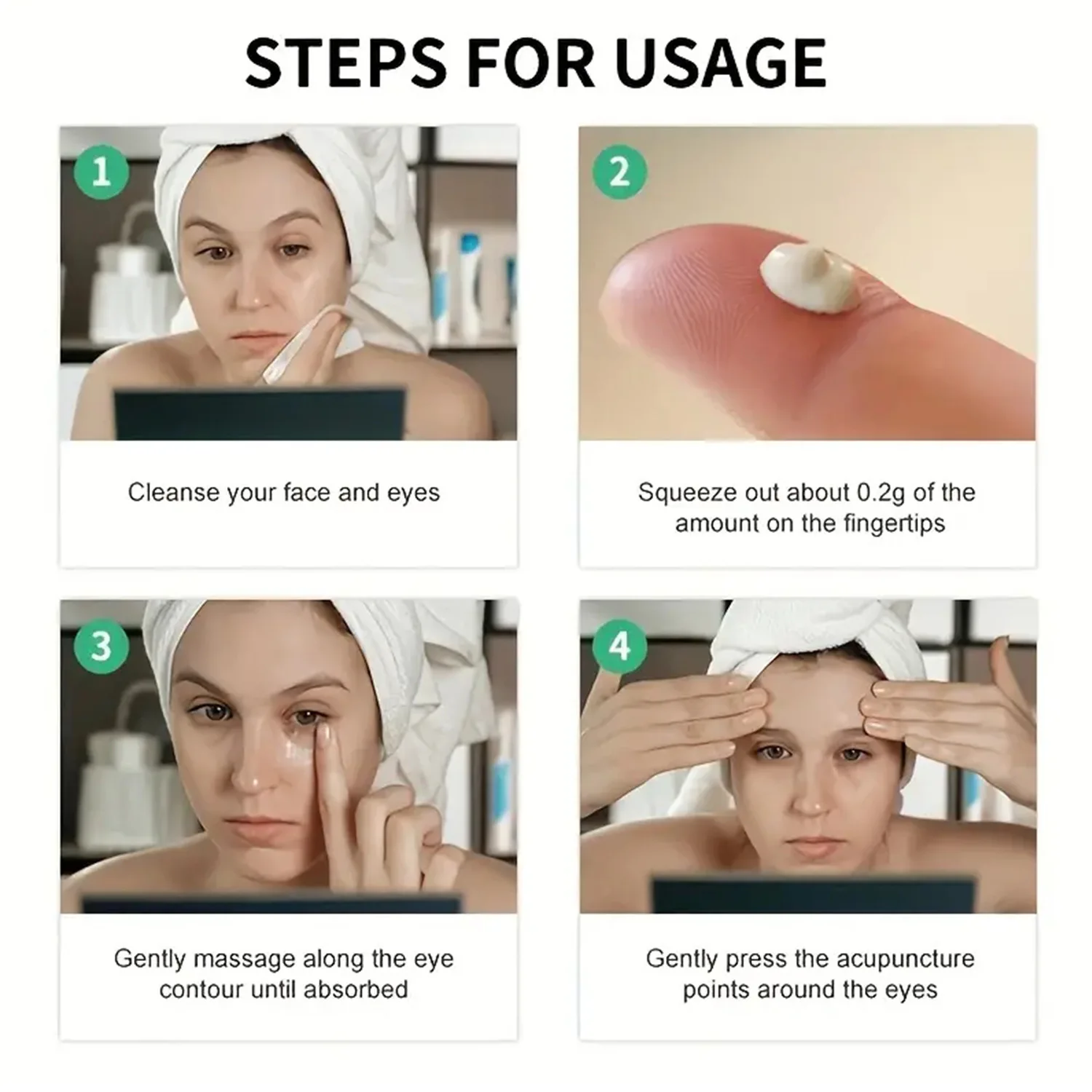 STEPS FOR USAGE

1

Cleanse your face and eyes

2

Squeeze out about 0.2g of the amount on the fingertips

3

Gently massage along the eye contour until absorbed

4

Gently press the acupuncture points around the eyes