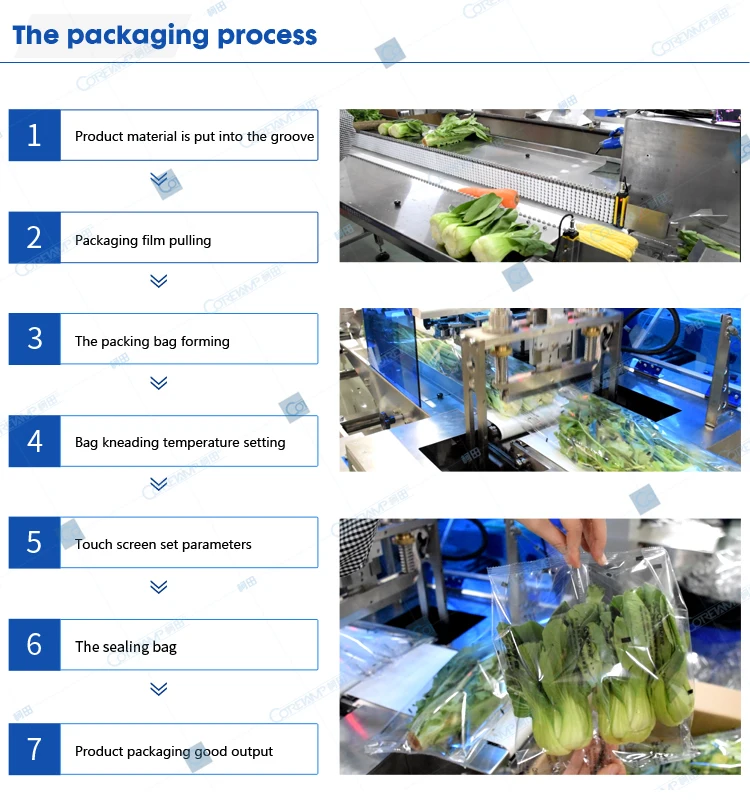 The packaging process

1 Product material is put into the groove

2 Packaging film pulling

3 The packing bag forming

4 Bag kneading temperature setting

5 Touch screen set parameters

6 The sealing bag

7 Product packaging good output