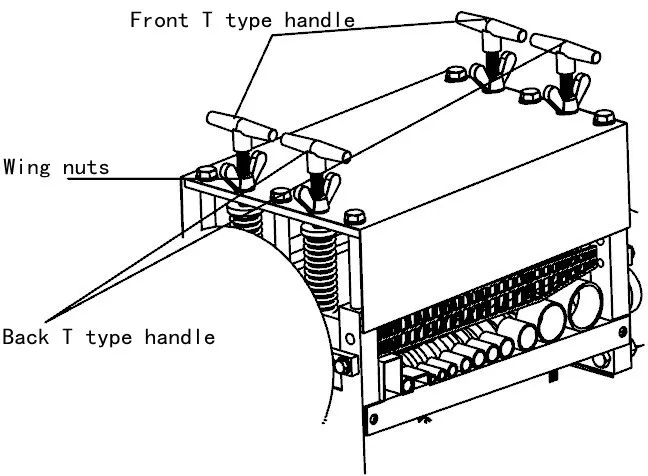 Front T type handle

Wing nuts

Back T type handle