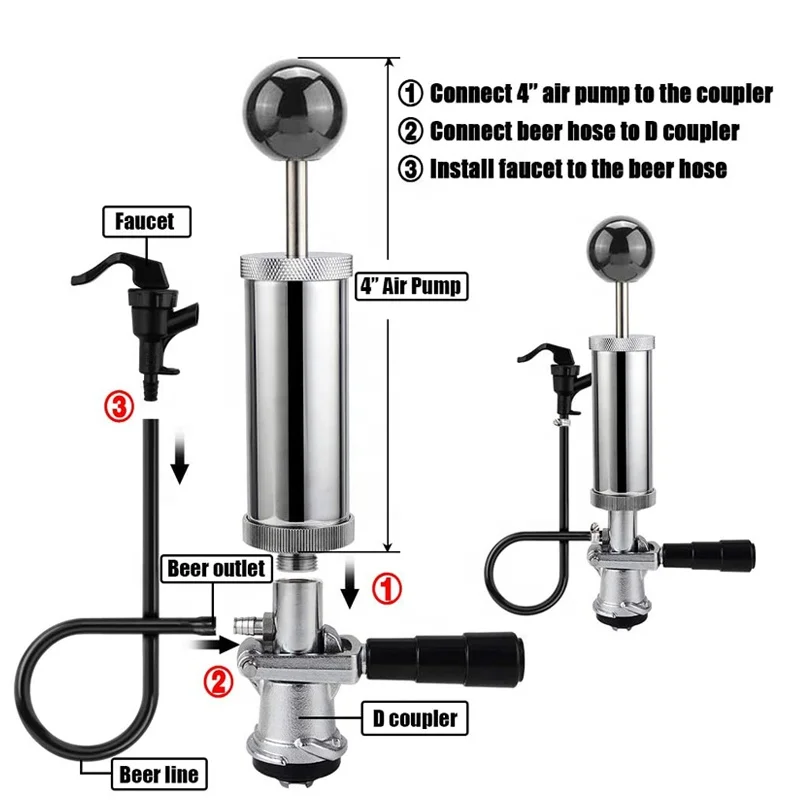 ① Connect 4" air pump to the coupler
② Connect beer hose to D coupler
③ Install faucet to the beer hose

Faucet

4" Air Pump

③

Beer outlet

①

②

D coupler

Beer line