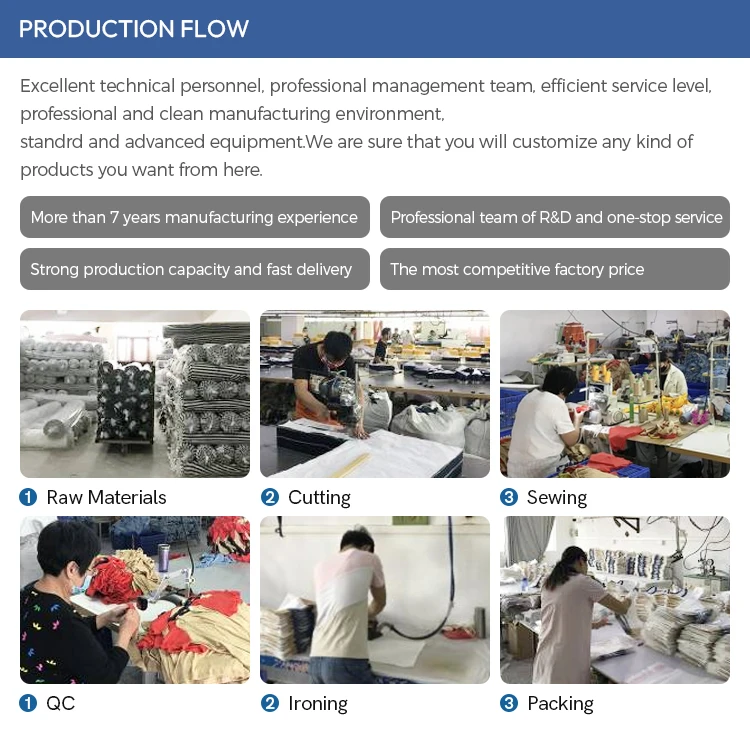 PRODUCTION FLOW

Excellent technical personnel, professional management team, efficient service level, professional and clean manufacturing environment, standrd and advanced equipment.We are sure that you will customize any kind of products you want from here.

More than 7 years manufacturing experience

Professional team of R&D and one-stop service

Strong production capacity and fast delivery

The most competitive factory price

1 Raw Materials

2 Cutting

3 Sewing

1 QC

2 Ironing

3 Packing