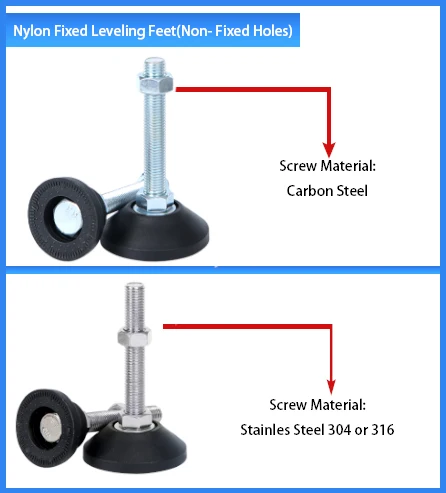 Nylon Fixed Leveling Feet(Non- Fixed Holes)

Screw Material:
Carbon Steel

Screw Material:
Stainles Steel 304 or 316