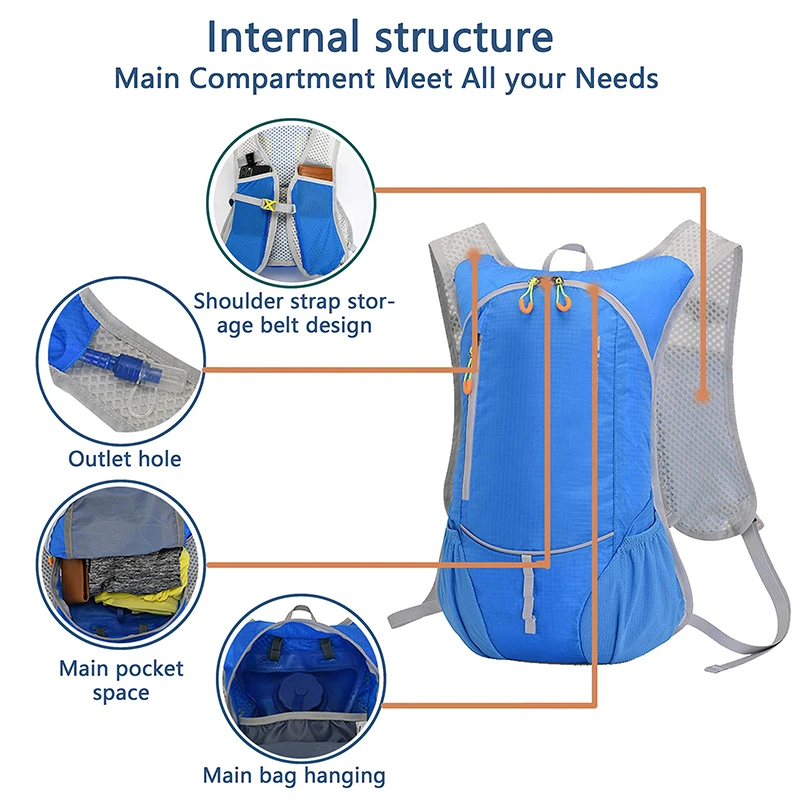 Internal structure
Main Compartment Meet All your Needs

Shoulder strap storage belt design

Outlet hole

Main pocket space

Main bag hanging