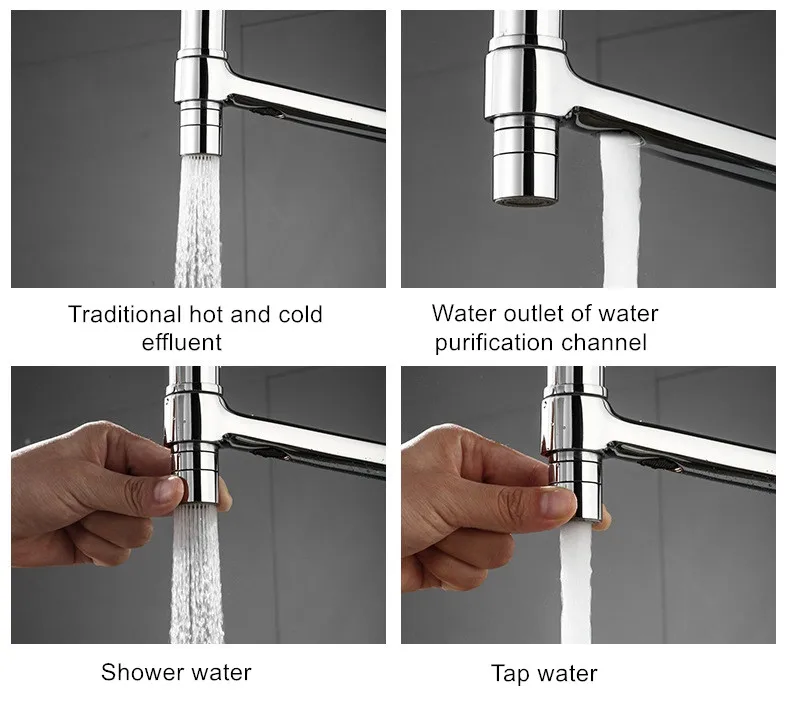 Traditional hot and cold effluent

Water outlet of water purification channel

Shower water

Tap water