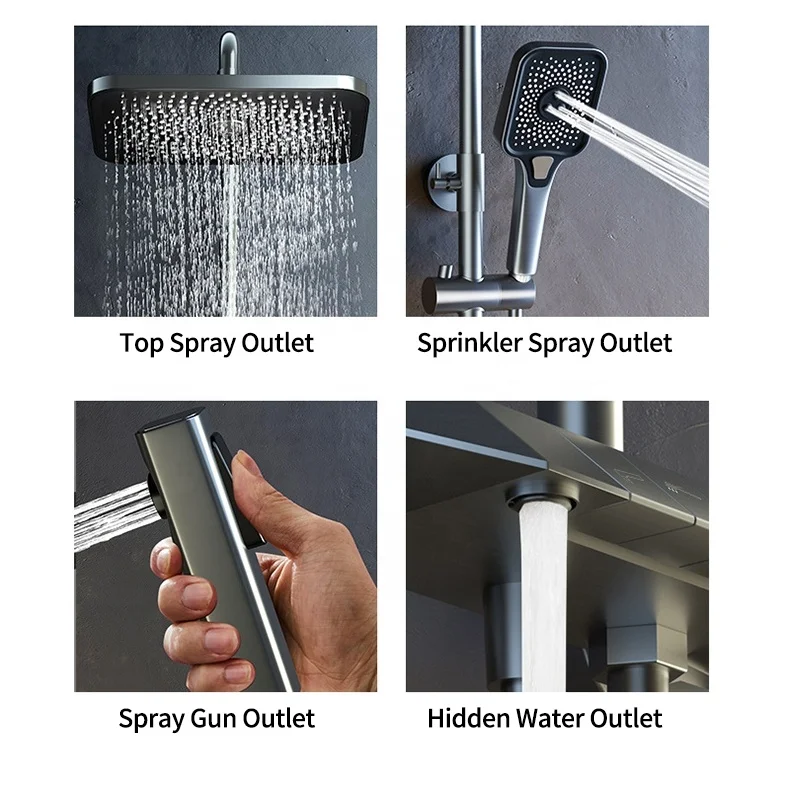 Top Spray Outlet

Sprinkler Spray Outlet

Spray Gun Outlet

Hidden Water Outlet