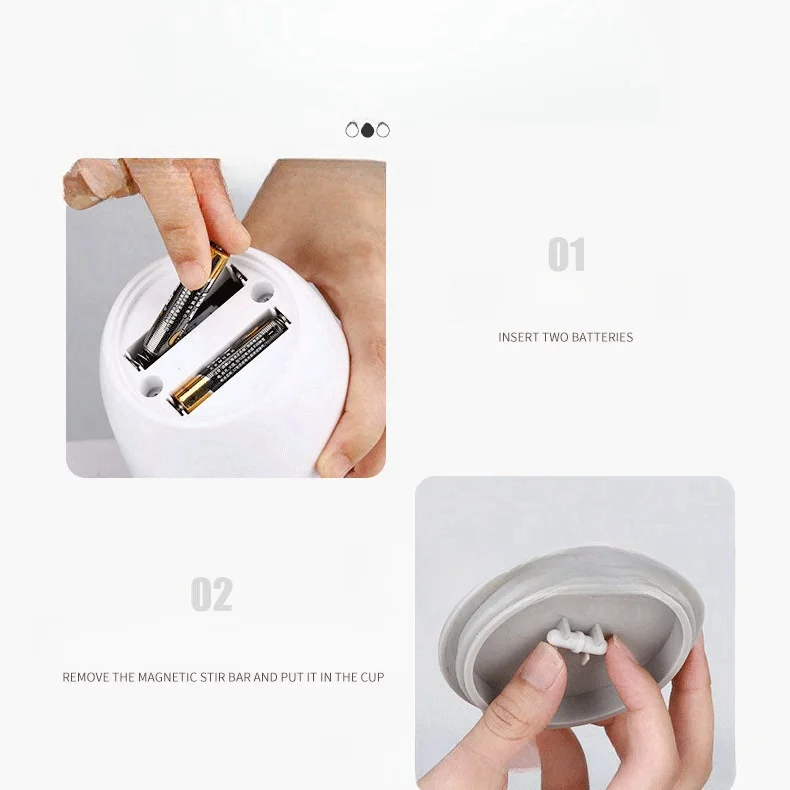 01

INSERT TWO BATTERIES

02

REMOVE THE MAGNETIC STIR BAR AND PUT IT IN THE CUP