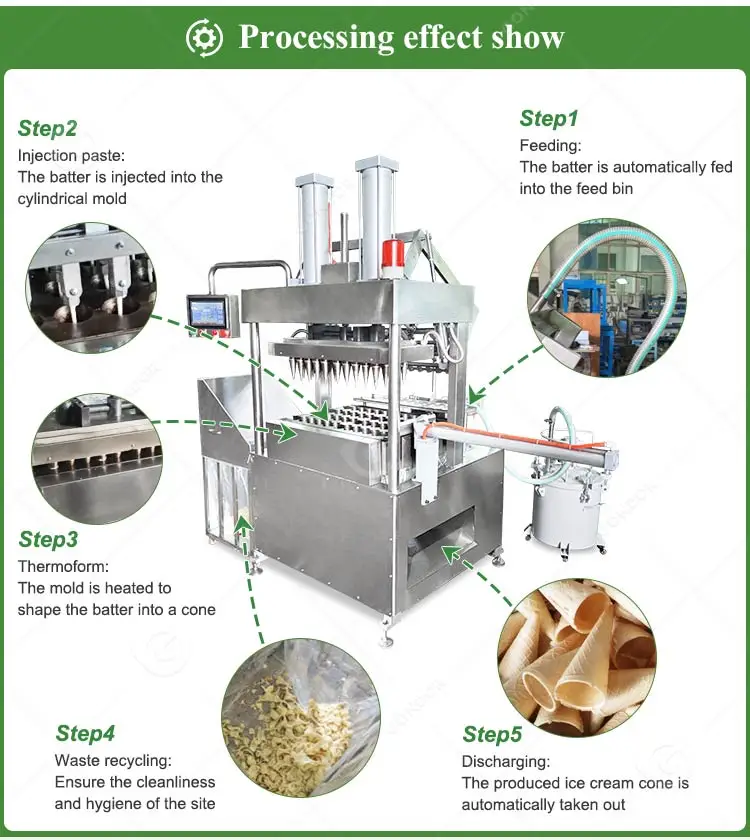 Processing effect show

Step2
Injection paste:
The batter is injected into the cylindrical mold

Step1
Feeding:
The batter is automatically fed into the feed bin

Step3
Thermoform:
The mold is heated to shape the batter into a cone

Step4
Waste recycling:
Ensure the cleanliness and hygiene of the site

Step5
Discharging:
The produced ice cream cone is automatically taken out