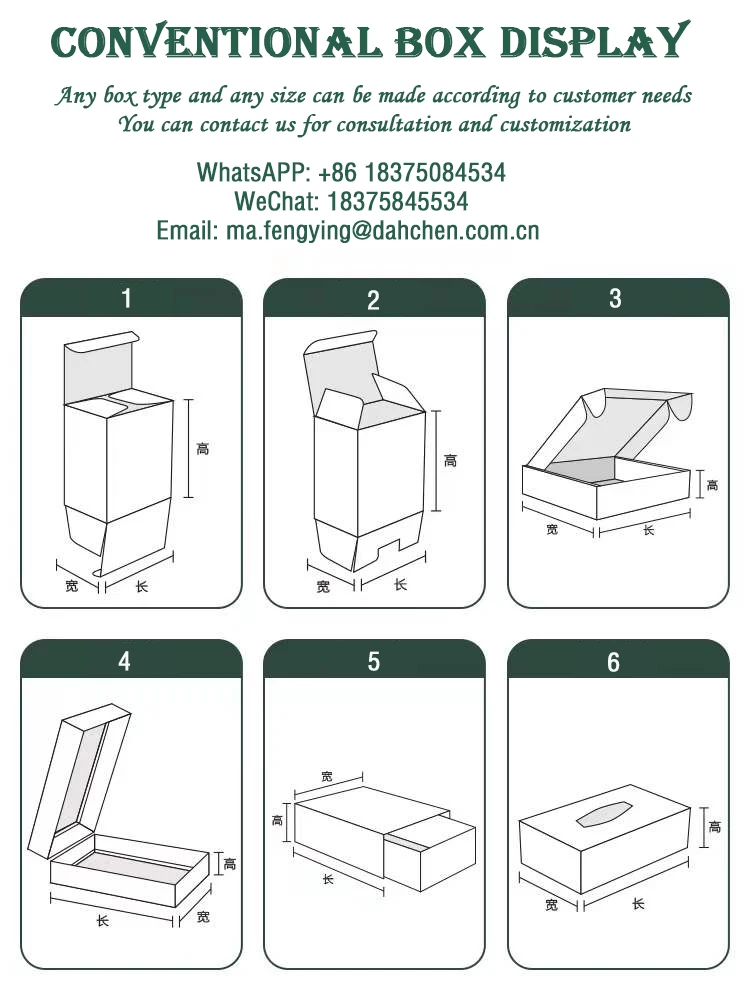 CONVENTIONAL BOX DISPLAY

Any box type and any size can be made according to customer needs
You can contact us for consultation and customization

WhatsAPP: +86 18375084534
WeChat: 18375845534
Email: ma.fengying@dahchen.com.cn

1
高
宽
长

2
高
宽
长

3
高
宽
长

4
高
长
宽

5
宽
高
长

6
高
宽
长