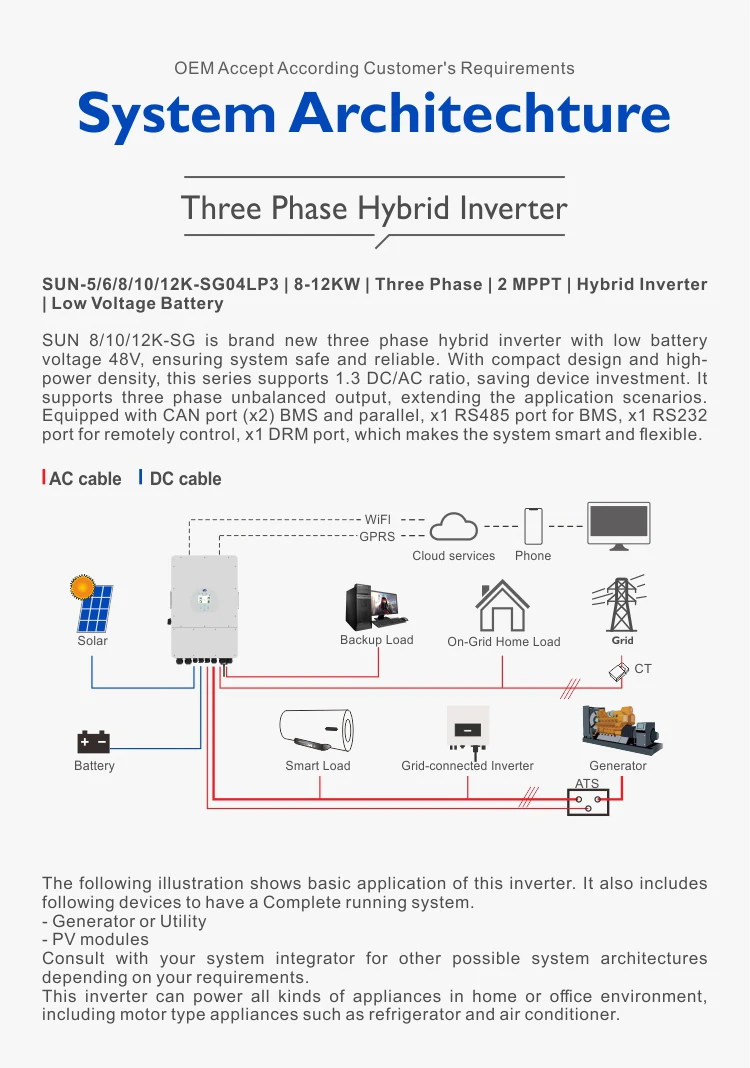 OEM Accept According Customer's Requirements

System Architechture

Three Phase Hybrid Inverter

SUN-5/6/8/10/12K-SG04LP3 | 8-12KW | Three Phase | 2 MPPT | Hybrid Inverter | Low Voltage Battery

SUN 8/10/12K-SG is brand new three phase hybrid inverter with low battery voltage 48V, ensuring system safe and reliable. With compact design and high-power density, this series supports 1.3 DC/AC ratio, saving device investment. It supports three phase unbalanced output, extending the application scenarios. Equipped with CAN port (x2) BMS and parallel, x1 RS485 port for BMS, x1 RS232 port for remotely control, x1 DRM port, which makes the system smart and flexible.

AC cable DC cable

WiFI
GPRS
Cloud services
Phone
Solar
Backup Load
On-Grid Home Load
Grid
CT
Battery
Smart Load
Grid-connected Inverter
Generator
ATS

The following illustration shows basic application of this inverter. It also includes following devices to have a Complete running system.
- Generator or Utility
- PV modules
Consult with your system integrator for other possible system architectures depending on your requirements.
This inverter can power all kinds of appliances in home or office environment, including motor type appliances such as refrigerator and air conditioner.