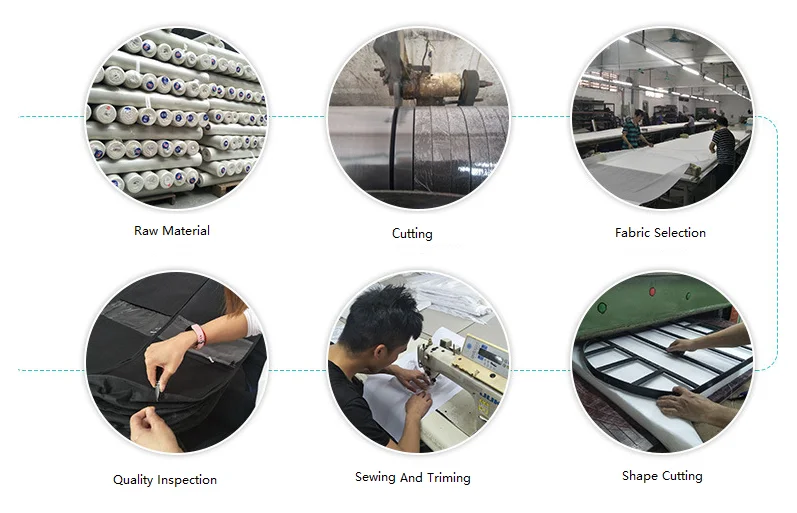 Raw Material

Cutting

Fabric Selection

Quality Inspection

Sewing And Triming

Shape Cutting