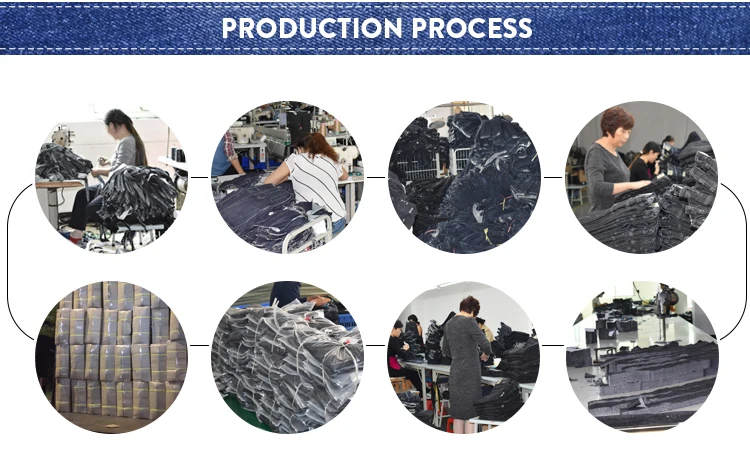 PRODUCTION PROCESS