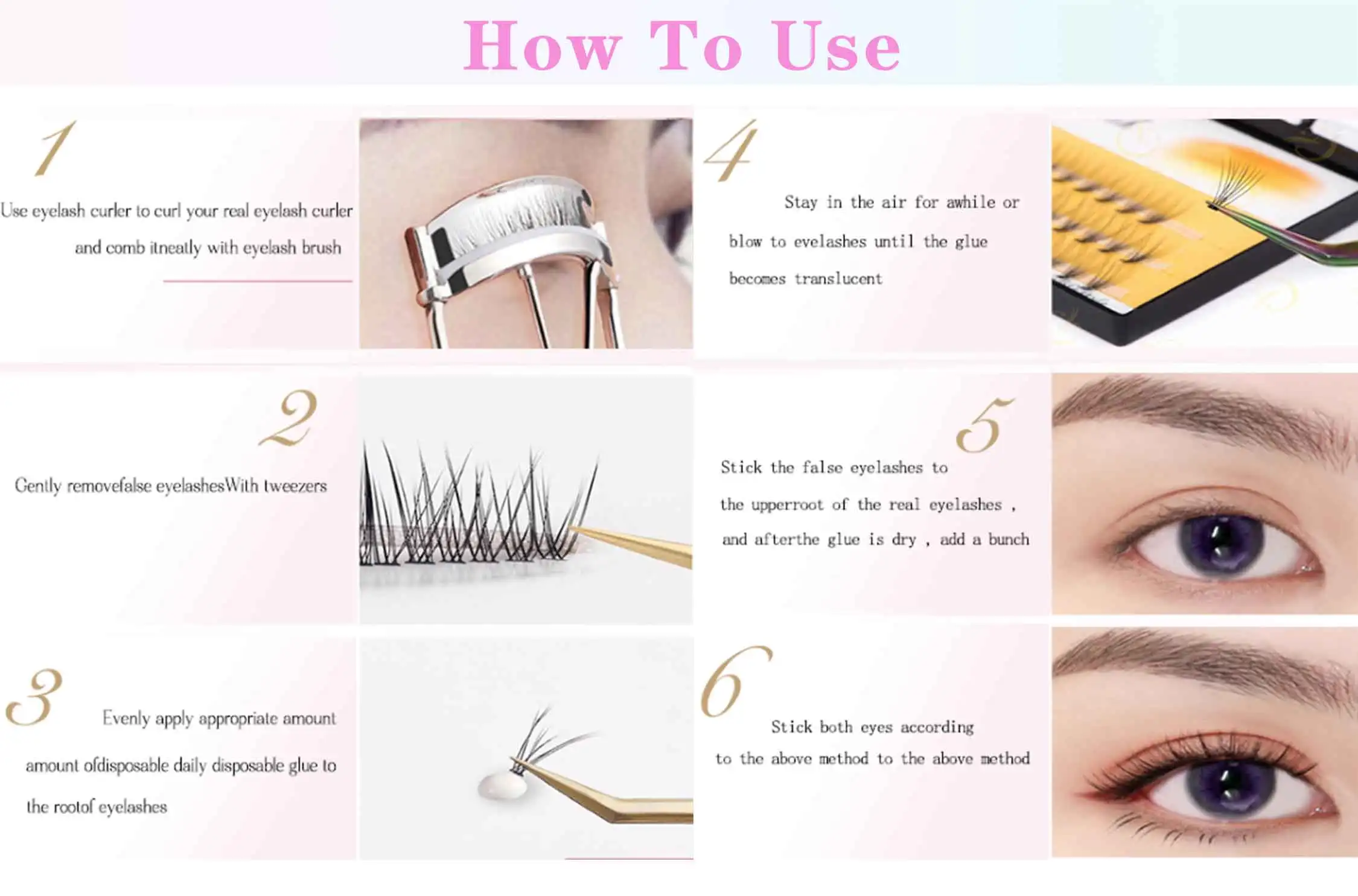 How To Use

1

Use eyelash curler to curl your real eyelash curler and comb itneatly with eyelash brush

2

Gently removefalse eyelashesWith tweezers

3

Evenly apply appropriate amount amount ofdisposable daily disposable glue to the rootof eyelashes

4

Stay in the air for awhile or blow to evelashes until the glue becomes translucent

5

Stick the false eyelashes to the upperroot of the real eyelashes , and afterthe glue is dry , add a bunch

6

Stick both eyes according to the above method to the above method