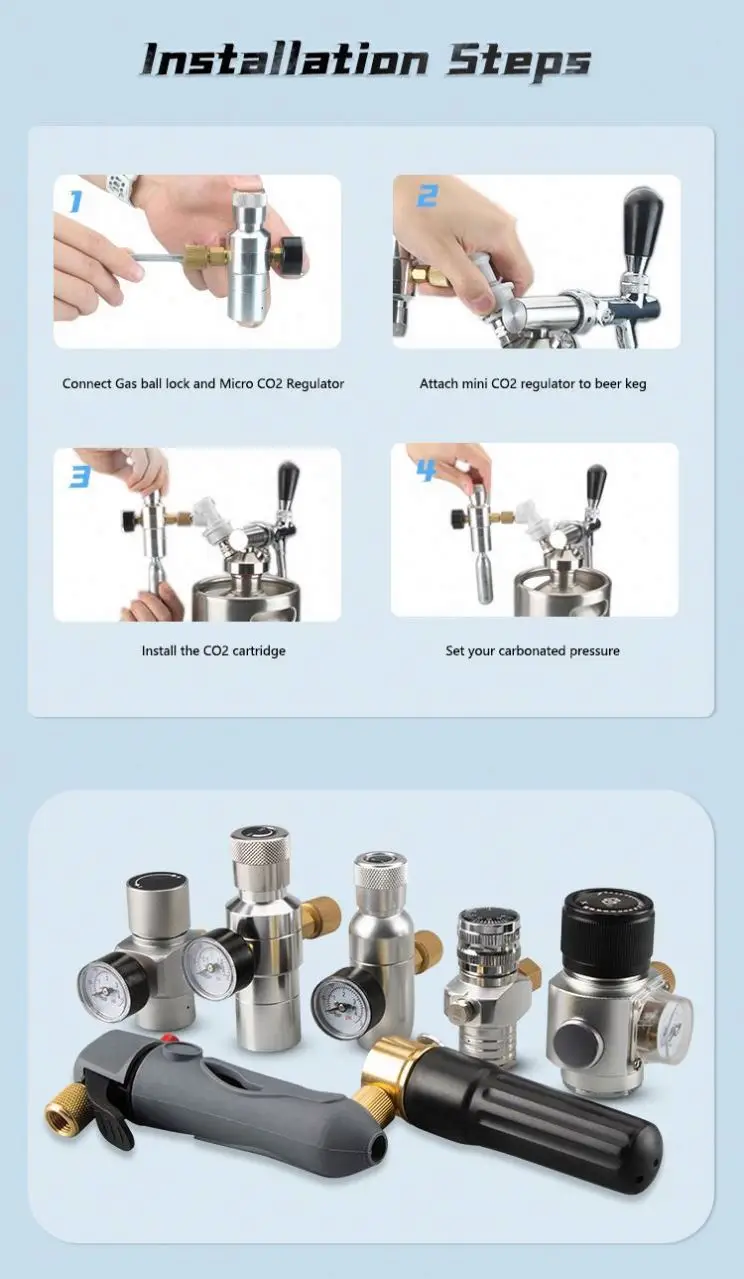 Installation Steps

1

Connect Gas ball lock and Micro CO2 Regulator

2

Attach mini CO2 regulator to beer keg

3

Install the CO2 cartridge

4

Set your carbonated pressure