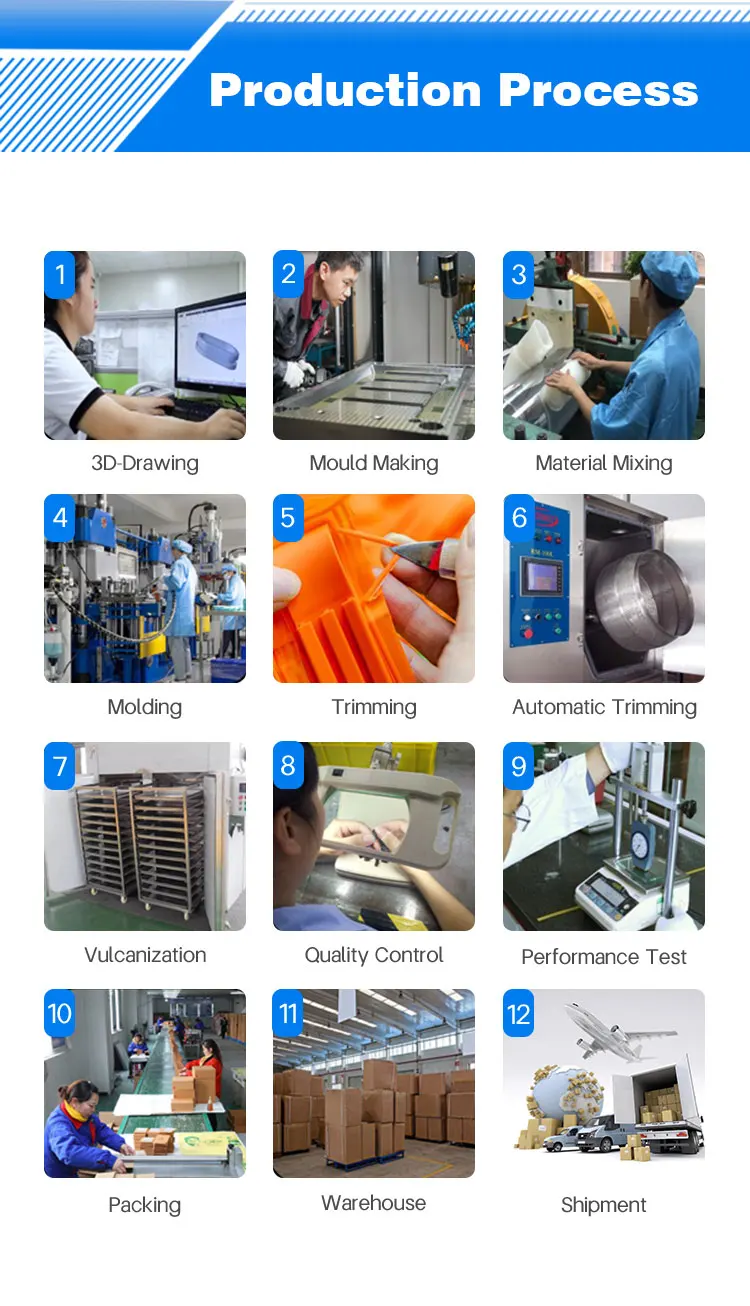 Production Process

1
3D-Drawing

2
Mould Making

3
Material Mixing

4
Molding

5
Trimming

6
Automatic Trimming

7
Vulcanization

8
Quality Control

9
Performance Test

10
Packing

11
Warehouse

12
Shipment