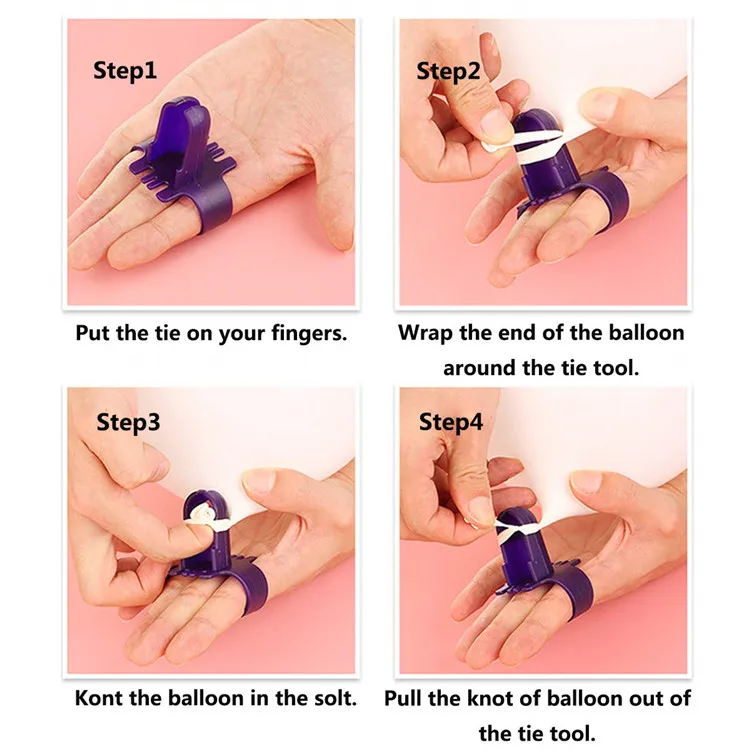 Step1

Put the tie on your fingers.

Step2

Wrap the end of the balloon around the tie tool.

Step3

Kont the balloon in the solt.

Step4

Pull the knot of balloon out of the tie tool.