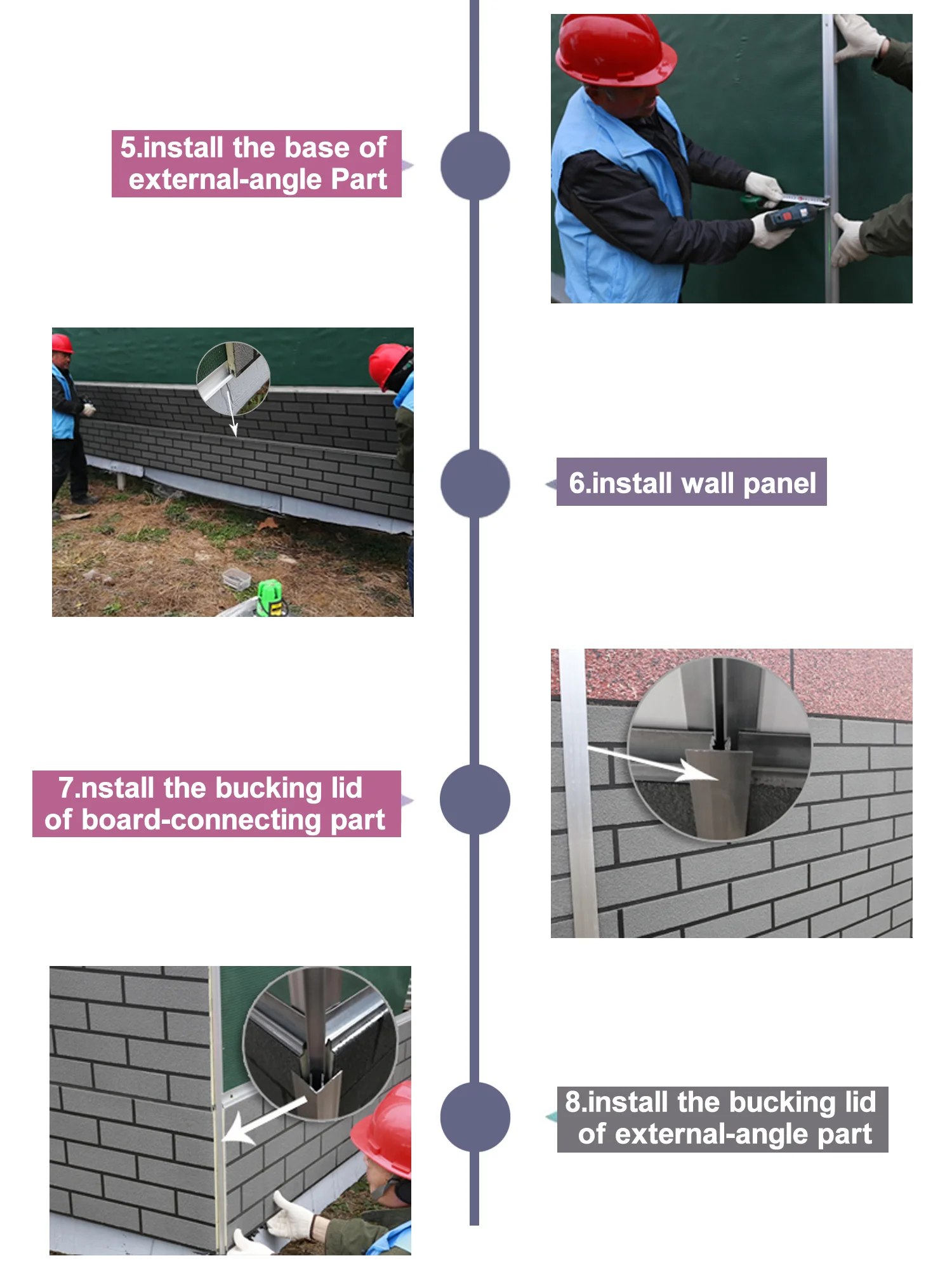 5.install the base of external-angle Part

6.install wall panel

7.nstall the bucking lid of board-connecting part

8.install the bucking lid of external-angle part