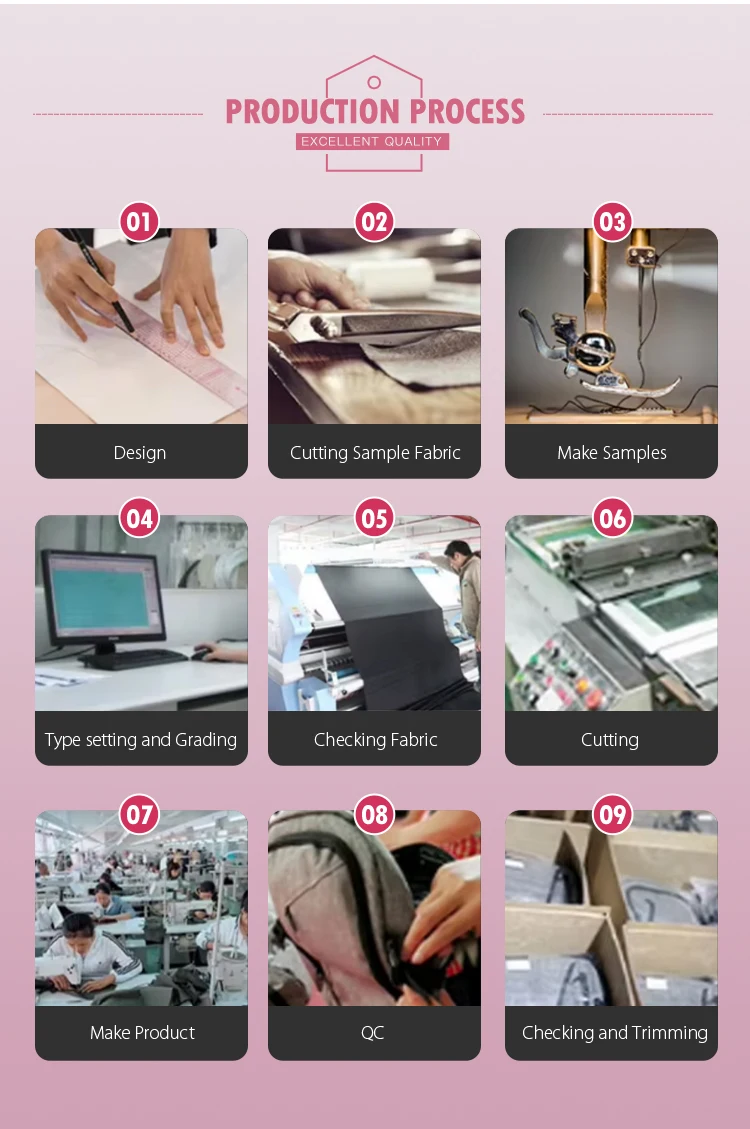 PRODUCTION PROCESS
EXCELLENT QUALITY

01
Design

02
Cutting Sample Fabric

03
Make Samples

04
Type setting and Grading

05
Checking Fabric

06
Cutting

07
Make Product

08
QC

09
Checking and Trimming