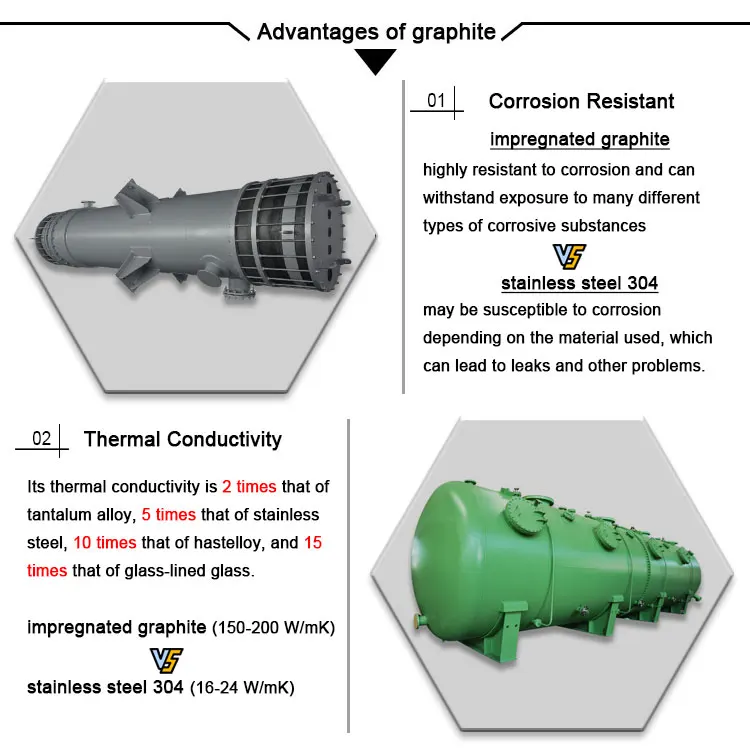 Advantages of graphite

01 Corrosion Resistant

impregnated graphite

highly resistant to corrosion and can withstand exposure to many different types of corrosive substances

VS

stainless steel 304

may be susceptible to corrosion depending on the material used, which can lead to leaks and other problems.

02 Thermal Conductivity

Its thermal conductivity is 2 times that of tantalum alloy, 5 times that of stainless steel, 10 times that of hastelloy, and 15 times that of glass-lined glass.

impregnated graphite (150-200 W/mK)

VS

stainless steel 304 (16-24 W/mK)