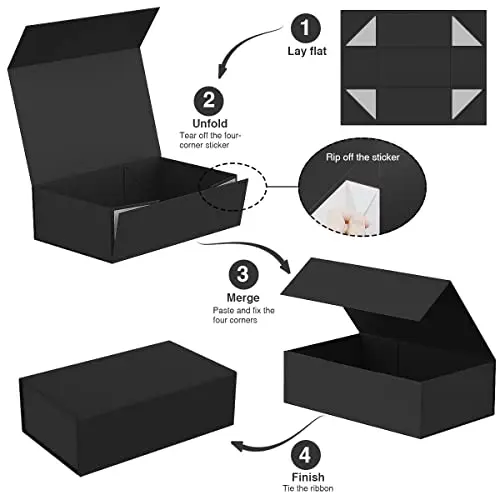 1
Lay flat

2
Unfold
Tear off the four-corner sticker

Rip off the sticker

3
Merge
Paste and fix the four corners

4
Finish
Tie the ribbon