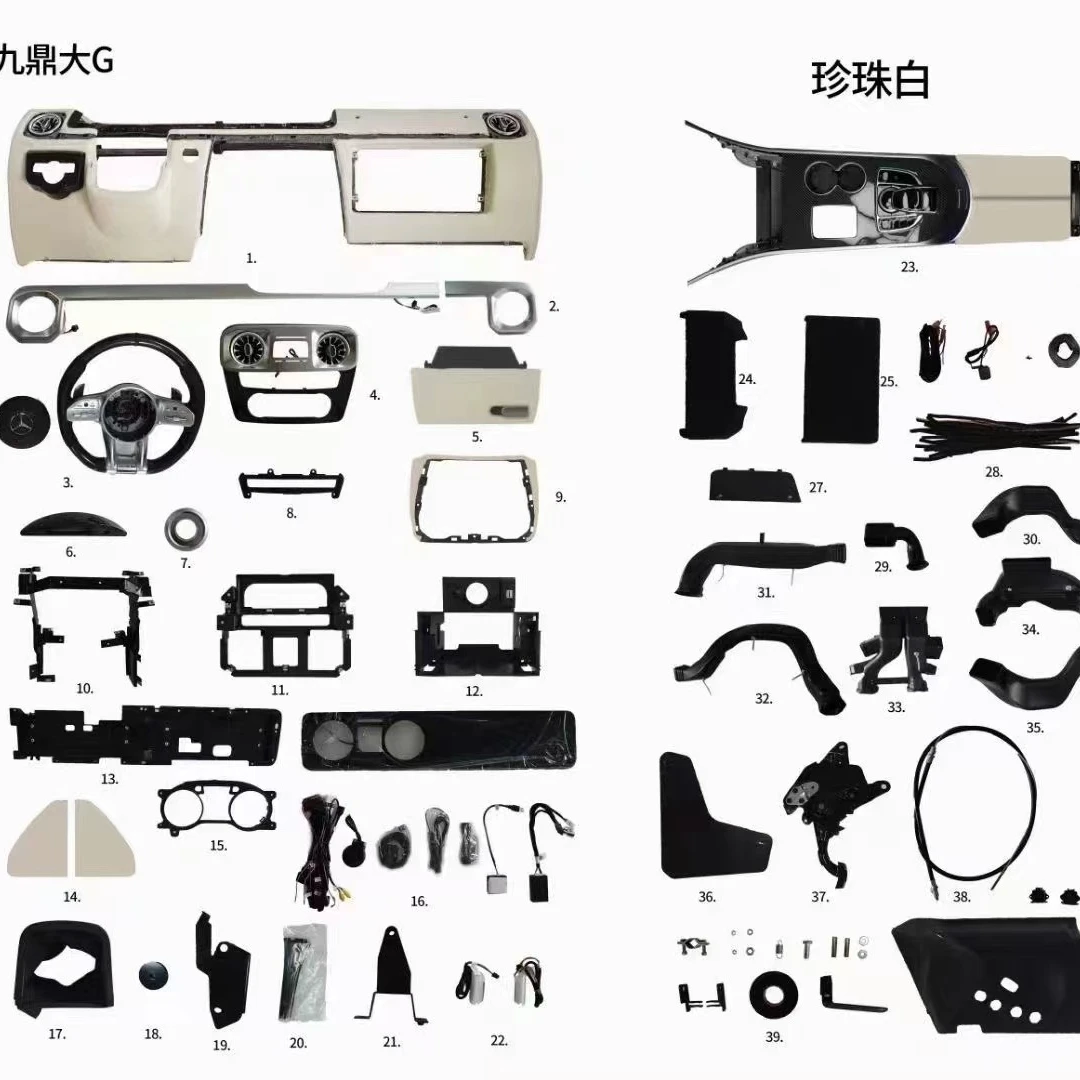 九鼎大G

珍珠白

1.
2.
3.
4.
5.
6.
7.
8.
9.
10.
11.
12.
13.
14.
15.
16.
17.
18.
19.
20.
21.
22.

23.
24.
25.
27.
28.
29.
30.
31.
32.
33.
34.
35.
36.
37.
38.
39.