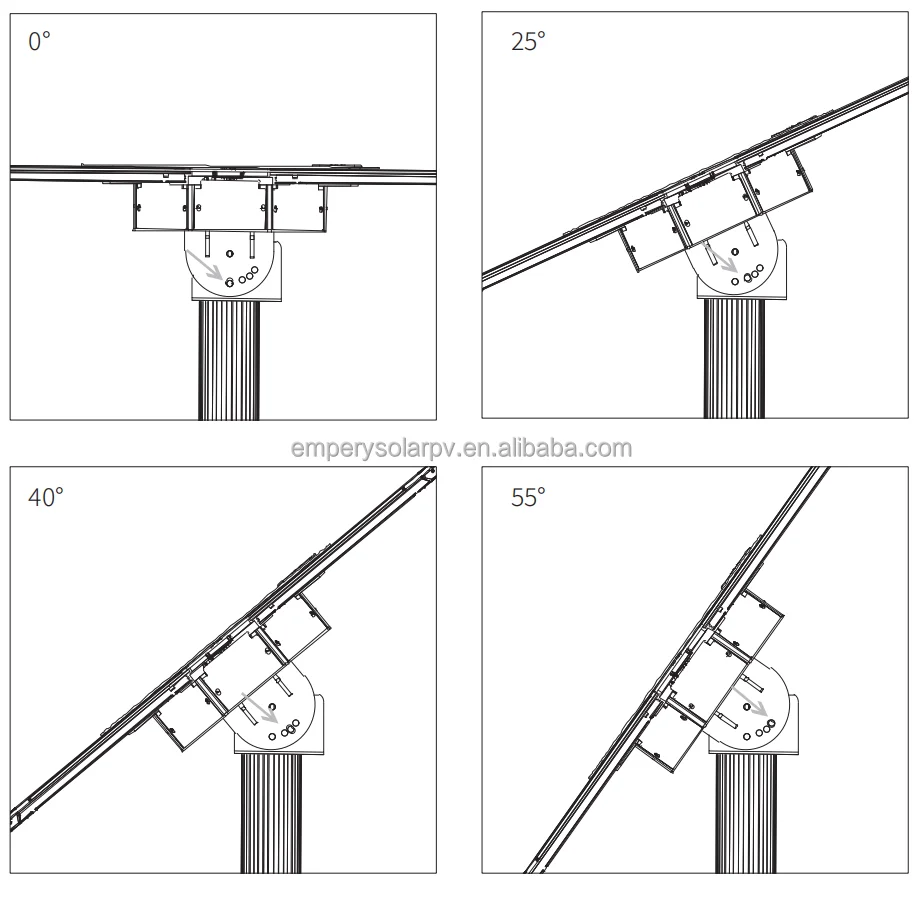 0°

25°

emperysolarpv.en.alibaba.com

40°

55°