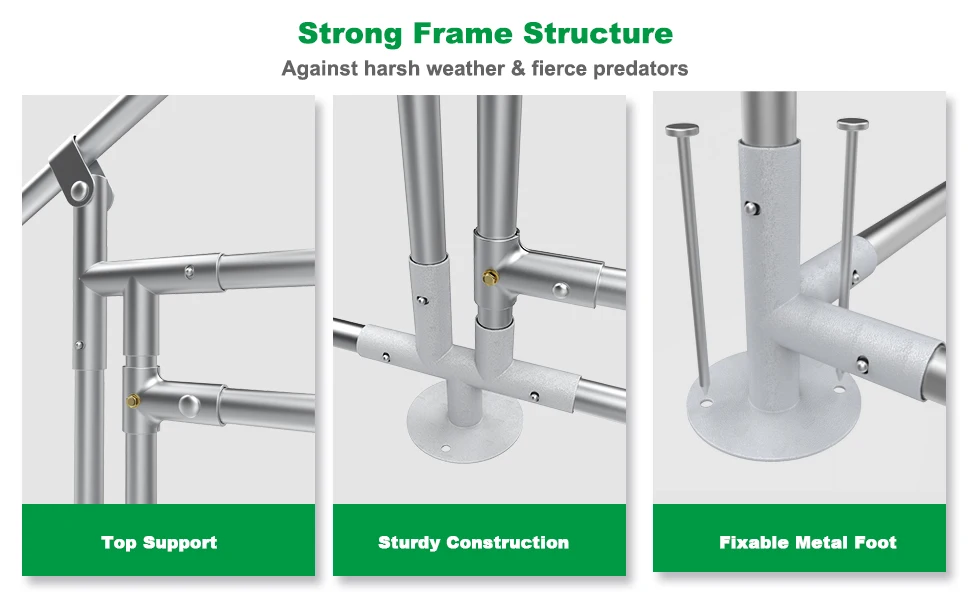 Strong Frame Structure
Against harsh weather & fierce predators

Top Support

Sturdy Construction

Fixable Metal Foot