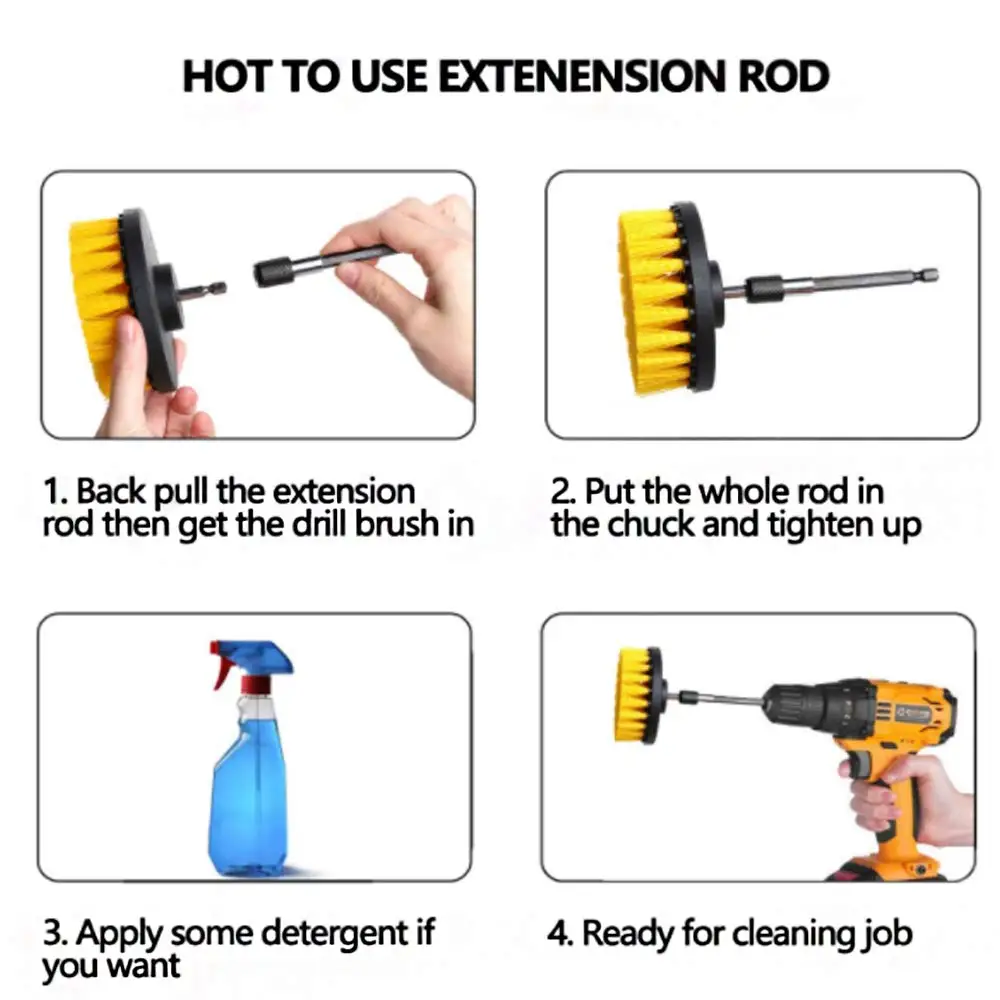 HOT TO USE EXTENENSION ROD

1. Back pull the extension rod then get the drill brush in

2. Put the whole rod in the chuck and tighten up

3. Apply some detergent if you want

4. Ready for cleaning job