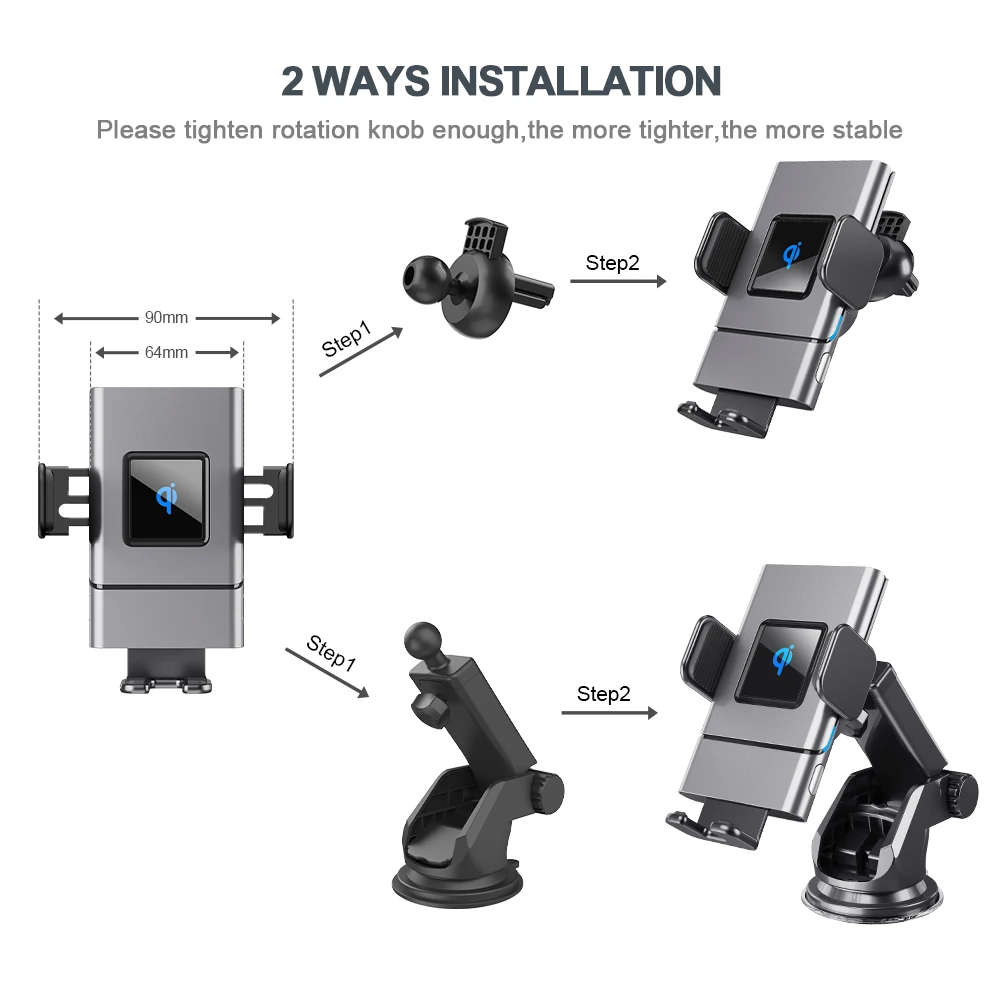 2 WAYS INSTALLATION

Please tighten rotation knob enough,the more tighter,the more stable

90mm

64mm

Step1

Step2

Step1

Step2