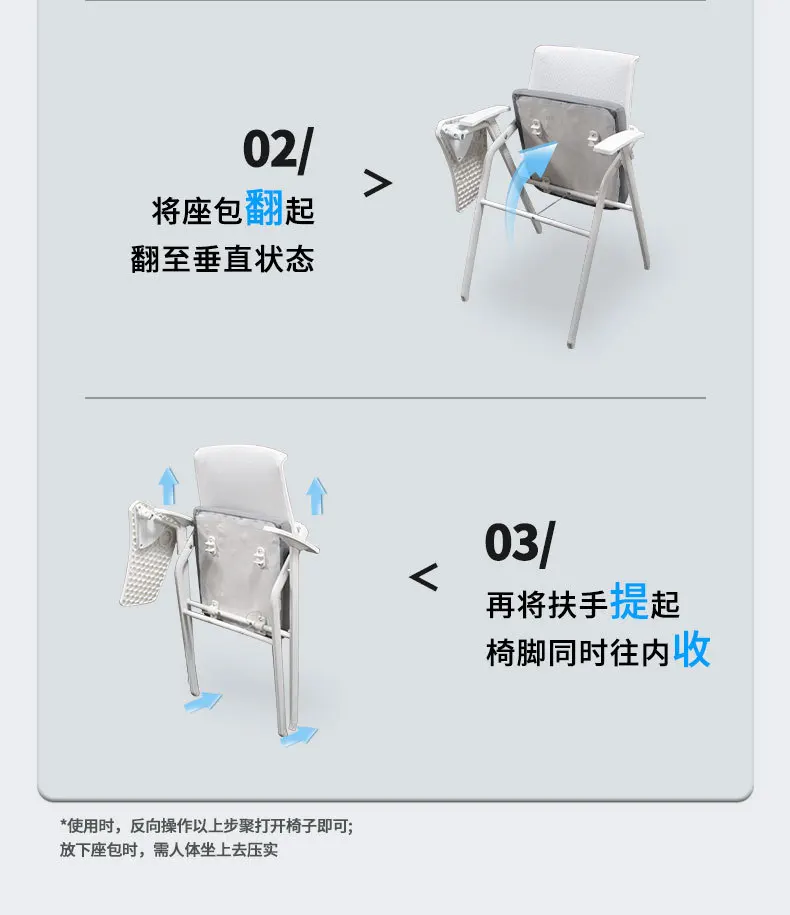 02/
将座包翻起
翻至垂直状态

>

03/
再将扶手提起
椅脚同时往内收

<

*使用时，反向操作以上步聚打开椅子即可;
放下座包时，需人体坐上去压实