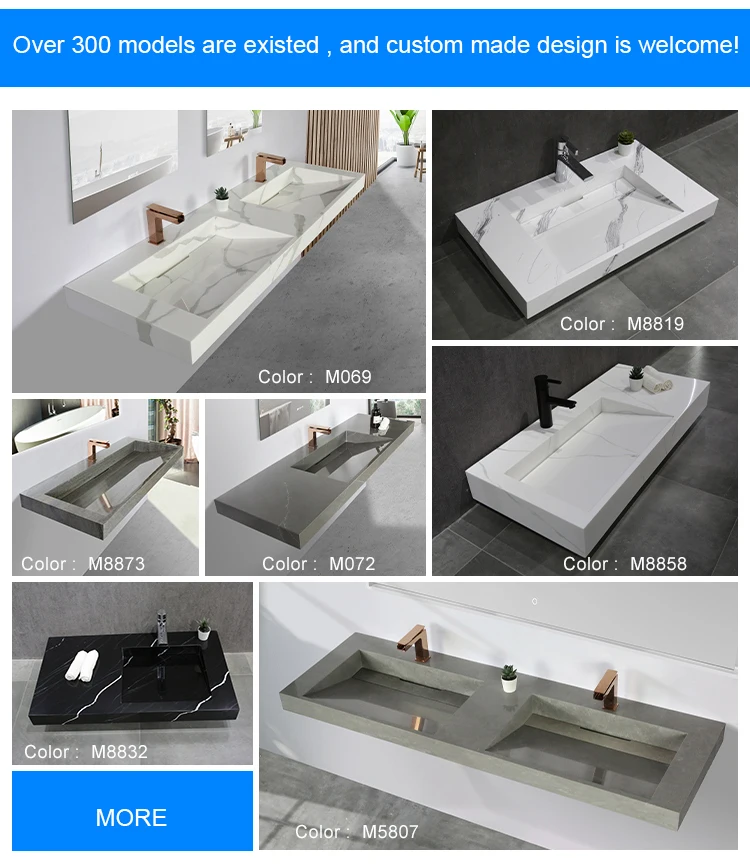 Over 300 models are existed , and custom made design is welcome!

Color : M069

Color : M8819

Color : M8873

Color : M072

Color : M8858

Color : M8832

MORE

Color : M5807