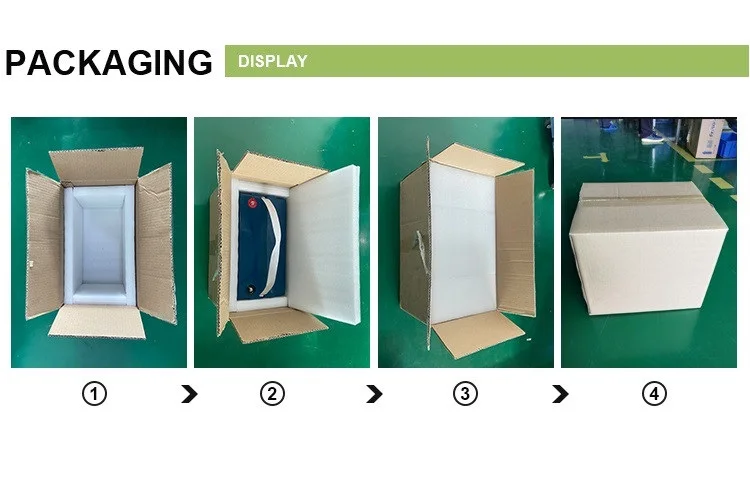 PACKAGING DISPLAY

①
②
③
④