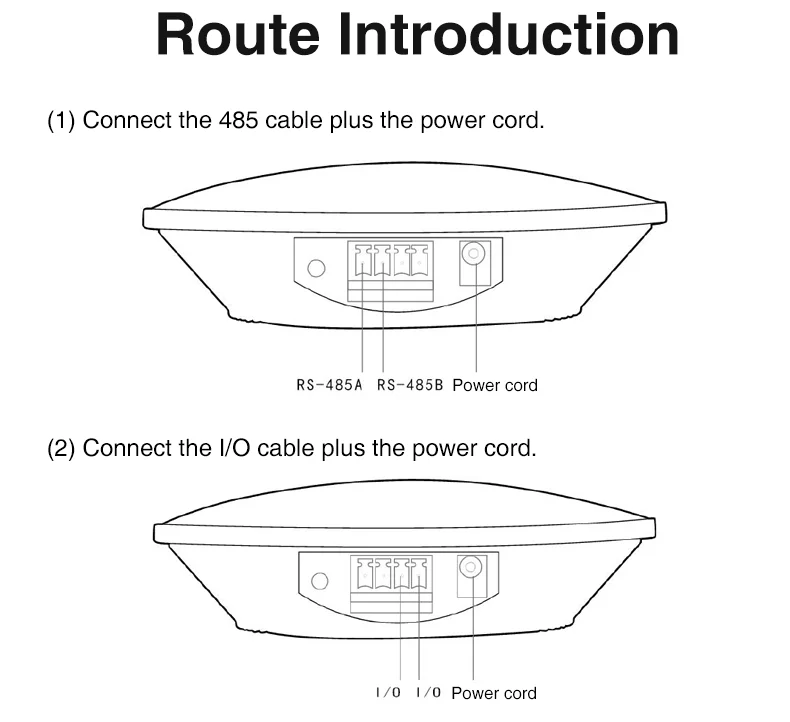 Route Introduction

(1) Connect the 485 cable plus the power cord.

RS-485A RS-485B Power cord

(2) Connect the I/O cable plus the power cord.

I/O I/O Power cord