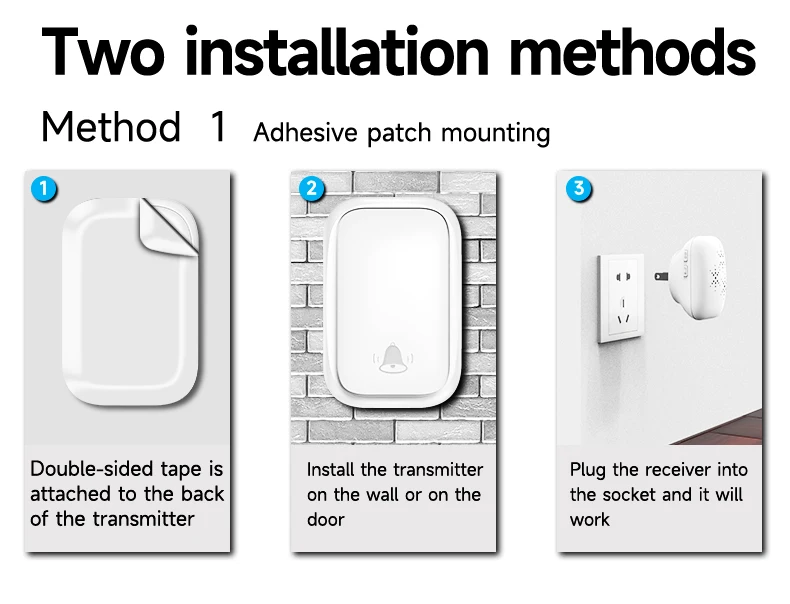 Two installation methods

Method 1 Adhesive patch mounting

1

Double-sided tape is attached to the back of the transmitter

2

Install the transmitter on the wall or on the door

3

Plug the receiver into the socket and it will work