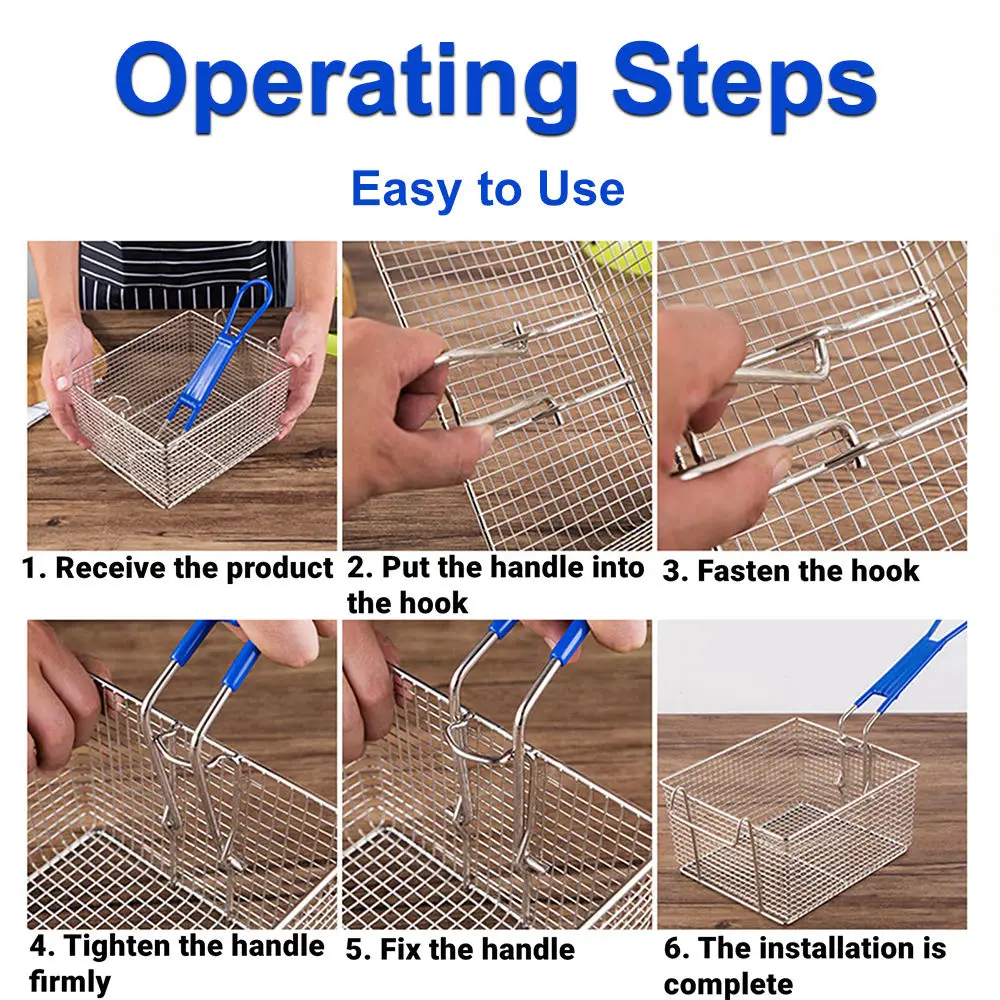 Operating Steps

Easy to Use

1. Receive the product

2. Put the handle into the hook

3. Fasten the hook

4. Tighten the handle firmly

5. Fix the handle

6. The installation is complete