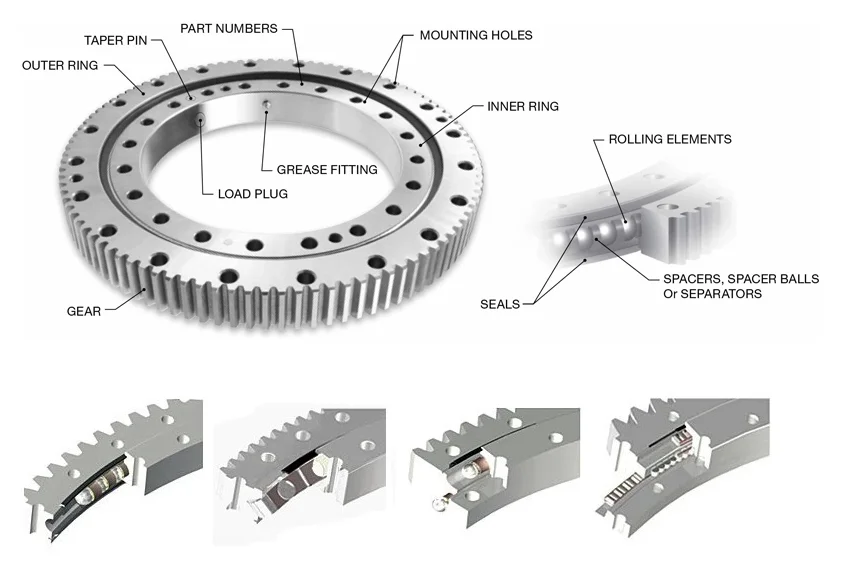 PART NUMBERS
TAPER PIN
MOUNTING HOLES
OUTER RING
INNER RING
ROLLING ELEMENTS
GREASE FITTING
LOAD PLUG
SPACERS, SPACER BALLS Or SEPARATORS
SEALS
GEAR