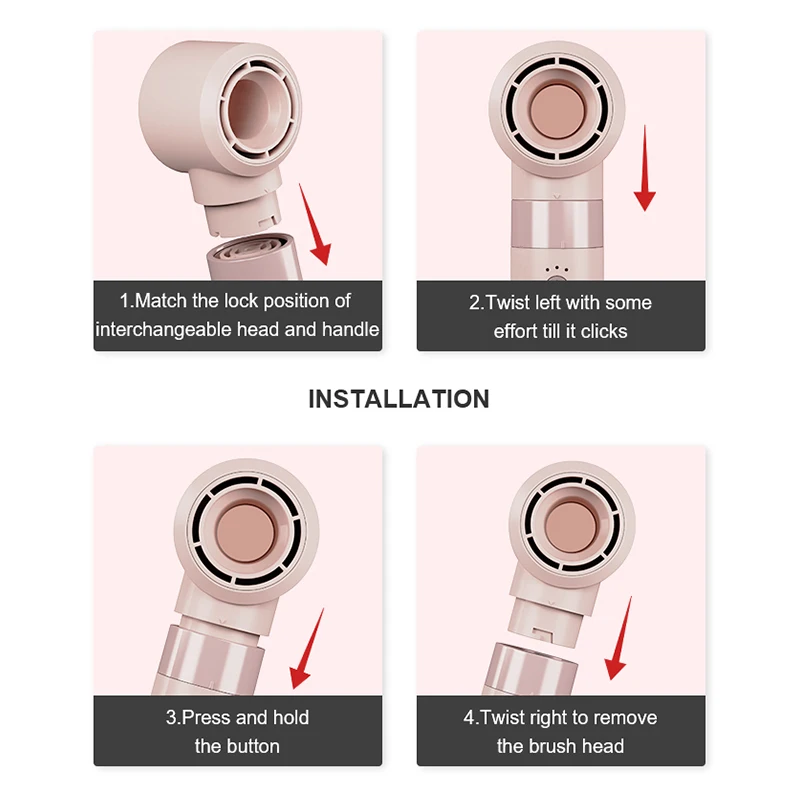 1.Match the lock position of interchangeable head and handle

2.Twist left with some effort till it clicks

INSTALLATION

3.Press and hold the button

4.Twist right to remove the brush head