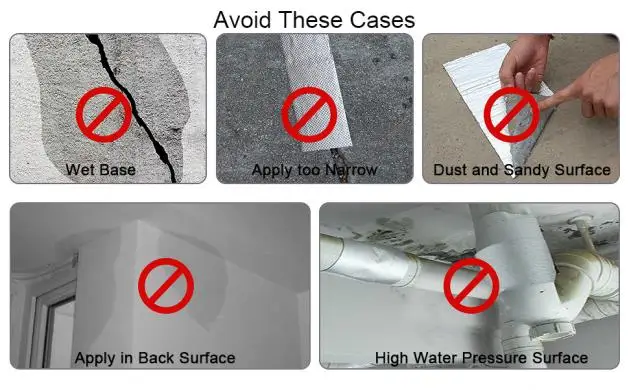 Avoid These Cases

Wet Base

Apply too Narrow

Dust and Sandy Surface

Apply in Back Surface

High Water Pressure Surface