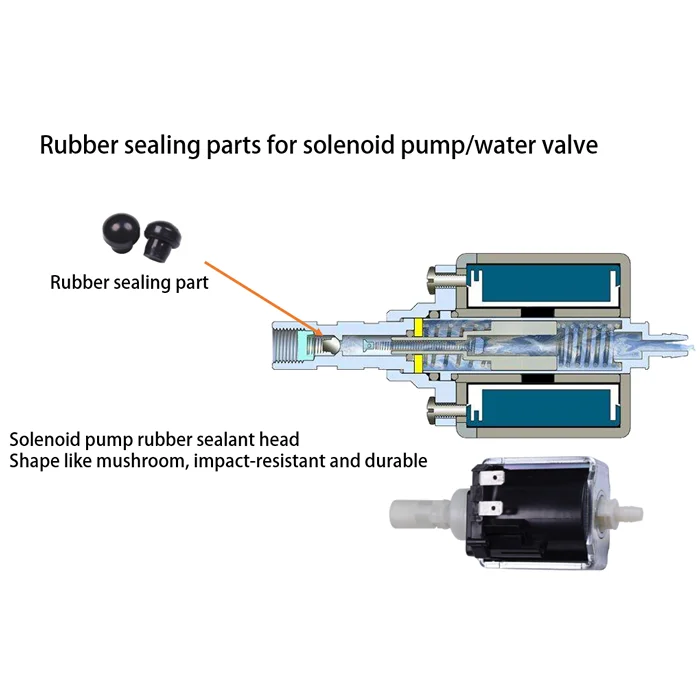 Rubber sealing parts for solenoid pump/water valve

Rubber sealing part

Solenoid pump rubber sealant head
Shape like mushroom, impact-resistant and durable