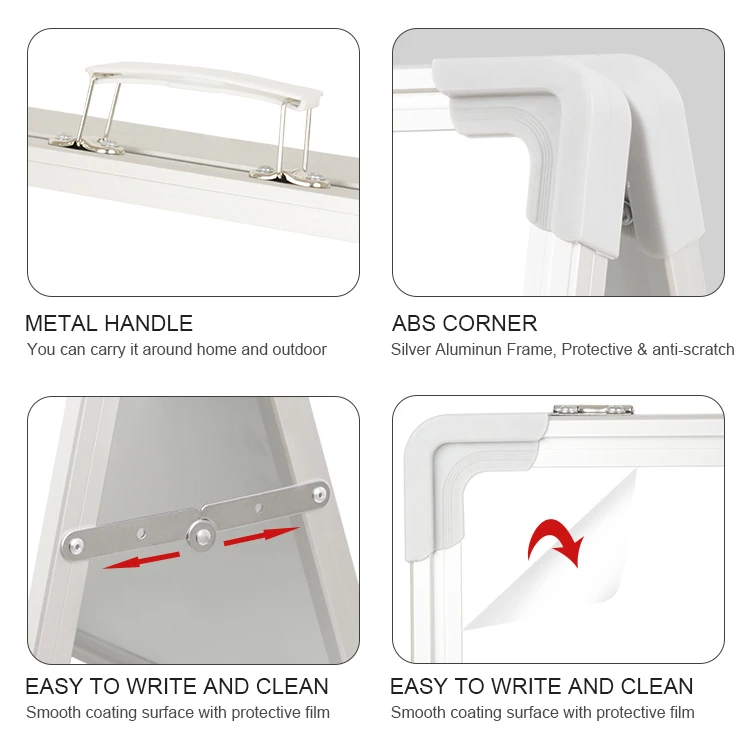 METAL HANDLE
You can carry it around home and outdoor

ABS CORNER
Silver Aluminun Frame, Protective & anti-scratch

EASY TO WRITE AND CLEAN
Smooth coating surface with protective film

EASY TO WRITE AND CLEAN
Smooth coating surface with protective film