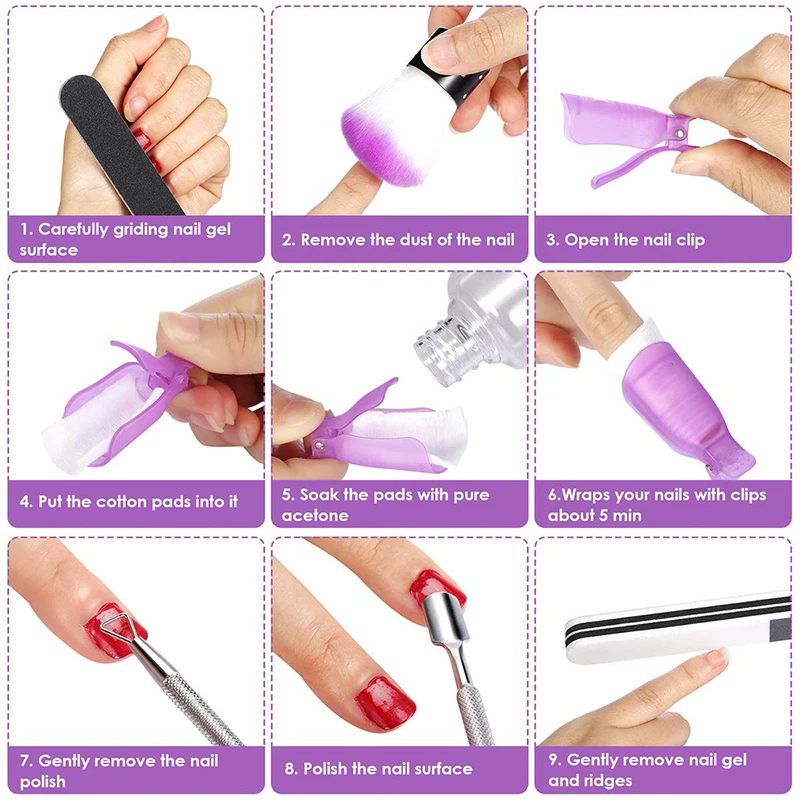 1. Carefully griding nail gel surface

2. Remove the dust of the nail

3. Open the nail clip

4. Put the cotton pads into it

5. Soak the pads with pure acetone

6.Wraps your nails with clips about 5 min

7. Gently remove the nail polish

8. Polish the nail surface

9. Gently remove nail gel and ridges