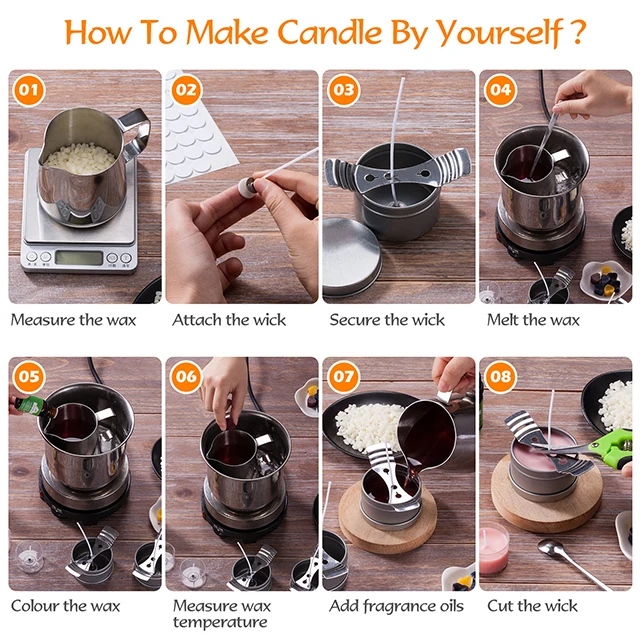 How To Make Candle By Yourself ?

01

Measure the wax

02

Attach the wick

03

Secure the wick

04

Melt the wax

05

Colour the wax

06

Measure wax temperature

07

Add fragrance oils

08

Cut the wick