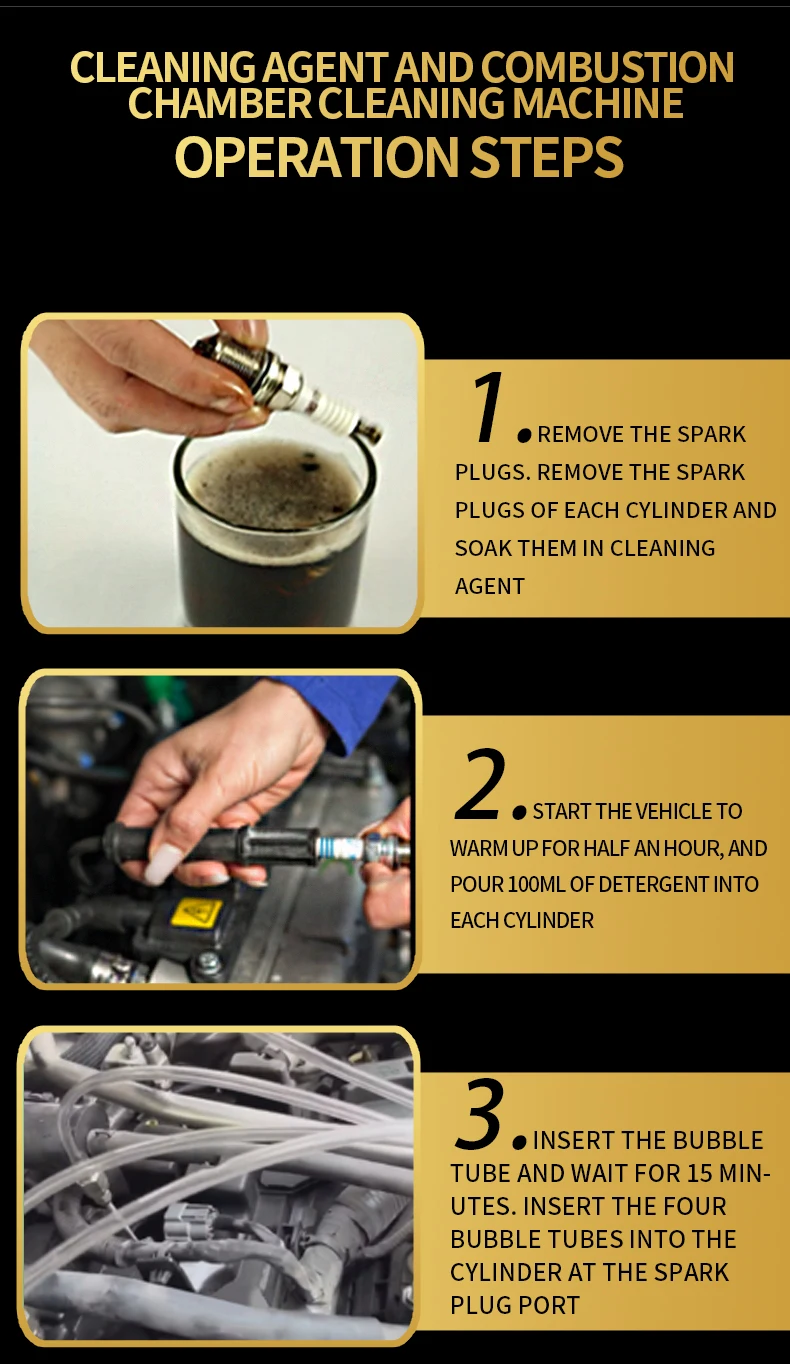 CLEANING AGENT AND COMBUSTION CHAMBER CLEANING MACHINE
OPERATION STEPS

1. REMOVE THE SPARK PLUGS. REMOVE THE SPARK PLUGS OF EACH CYLINDER AND SOAK THEM IN CLEANING AGENT

2. START THE VEHICLE TO WARM UP FOR HALF AN HOUR, AND POUR 100ML OF DETERGENT INTO EACH CYLINDER

3. INSERT THE BUBBLE TUBE AND WAIT FOR 15 MINUTES. INSERT THE FOUR BUBBLE TUBES INTO THE CYLINDER AT THE SPARK PLUG PORT