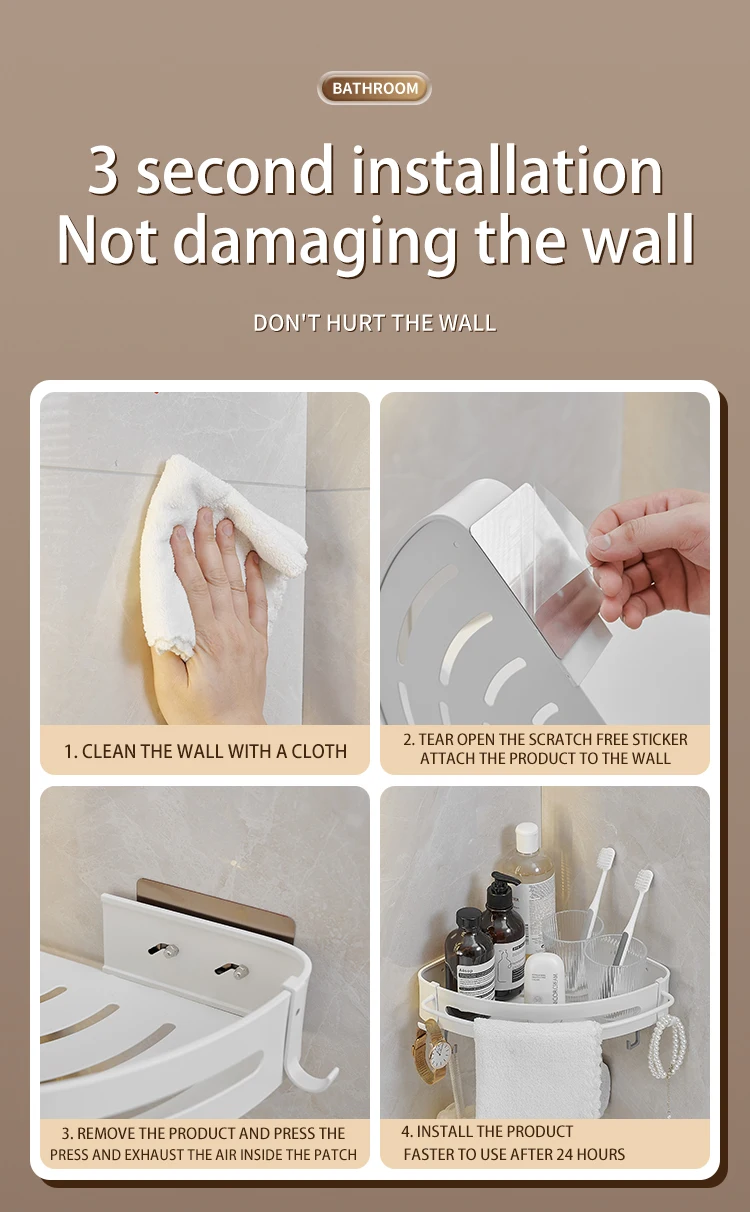 BATHROOM

3 second installation
Not damaging the wall

DON'T HURT THE WALL

1. CLEAN THE WALL WITH A CLOTH

2. TEAR OPEN THE SCRATCH FREE STICKER
ATTACH THE PRODUCT TO THE WALL

3. REMOVE THE PRODUCT AND PRESS THE
PRESS AND EXHAUST THE AIR INSIDE THE PATCH

4. INSTALL THE PRODUCT
FASTER TO USE AFTER 24 HOURS