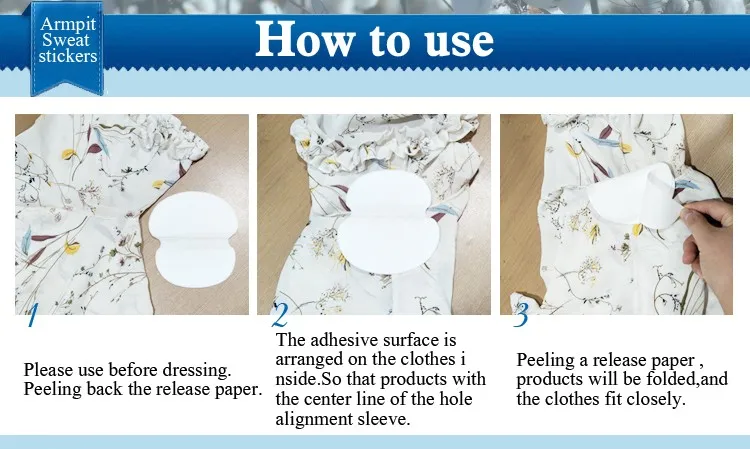 Armpit Sweat stickers

How to use

1

Please use before dressing. Peeling back the release paper.

2

The adhesive surface is arranged on the clothes i nside.So that products with the center line of the hole alignment sleeve.

3

Peeling a release paper , products will be folded,and the clothes fit closely.