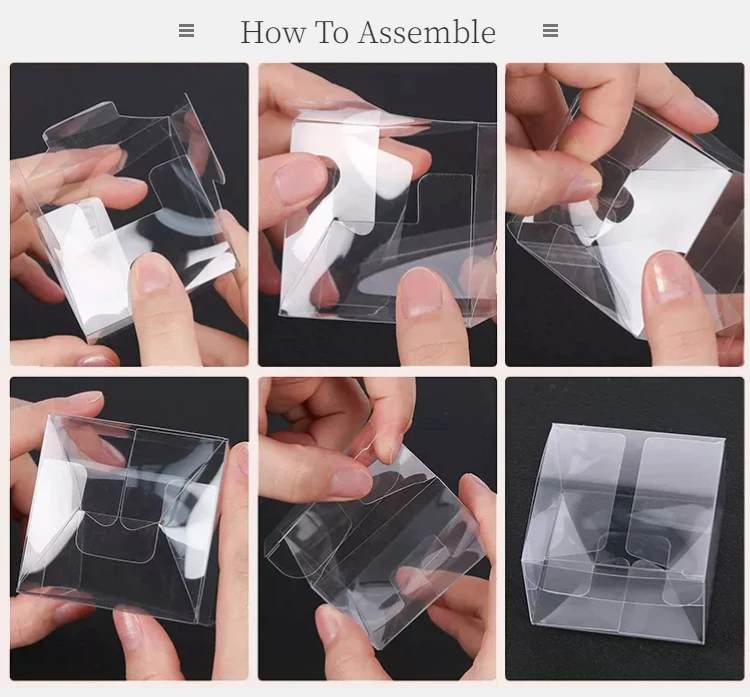 How To Assemble