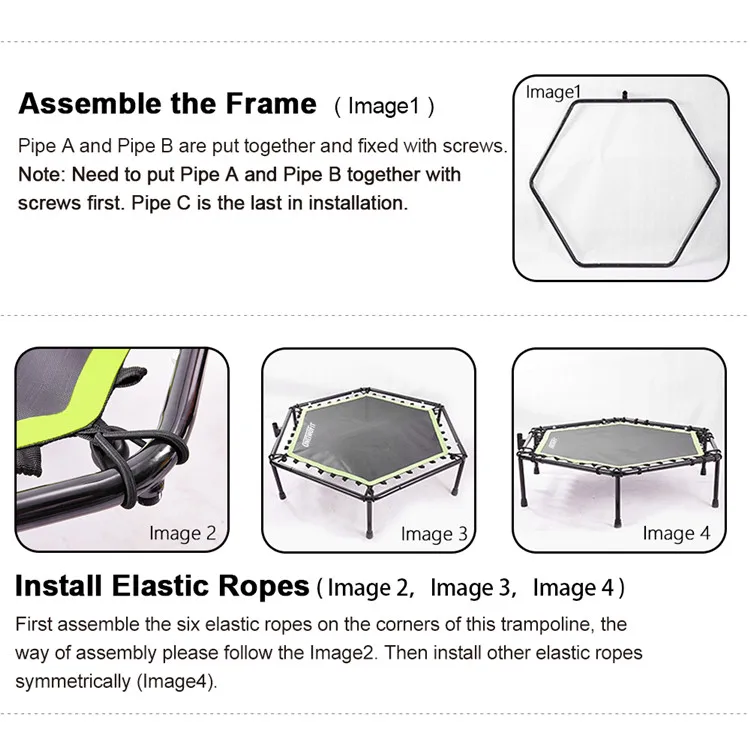 Assemble the Frame ( Image1 )

Pipe A and Pipe B are put together and fixed with screws.
Note: Need to put Pipe A and Pipe B together with screws first. Pipe C is the last in installation.

Image1

Image 2

Image 3

Image 4

Install Elastic Ropes ( Image 2, Image 3, Image 4 )

First assemble the six elastic ropes on the corners of this trampoline, the way of assembly please follow the Image2. Then install other elastic ropes symmetrically (Image4).