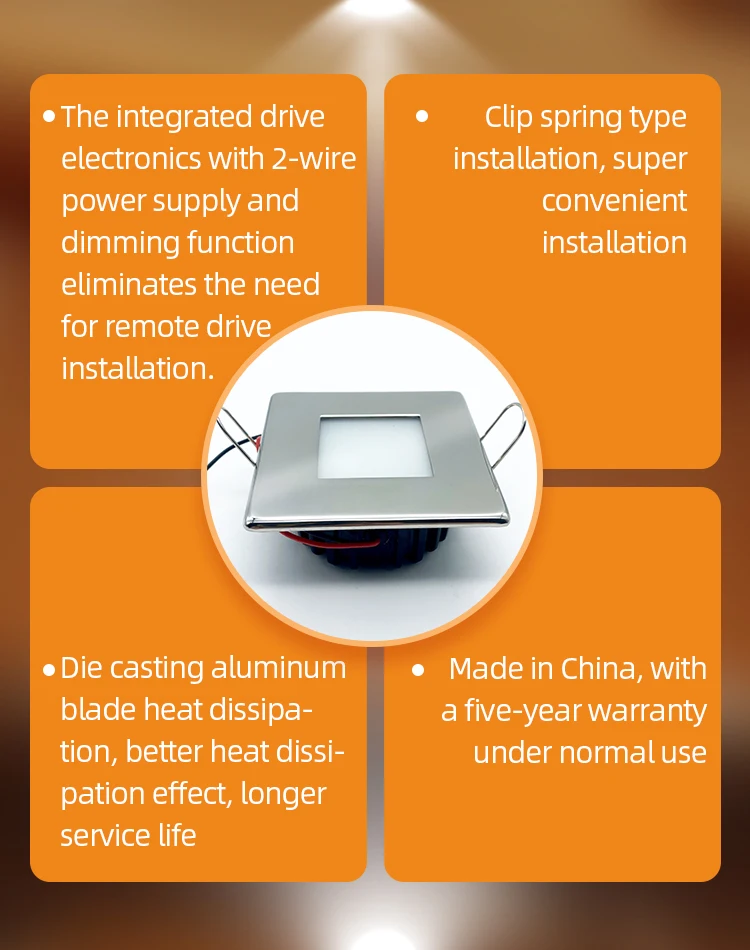 • The integrated drive electronics with 2-wire power supply and dimming function eliminates the need for remote drive installation.

• Clip spring type installation, super convenient installation

• Die casting aluminum blade heat dissipation, better heat dissipation effect, longer service life

• Made in China, with a five-year warranty under normal use