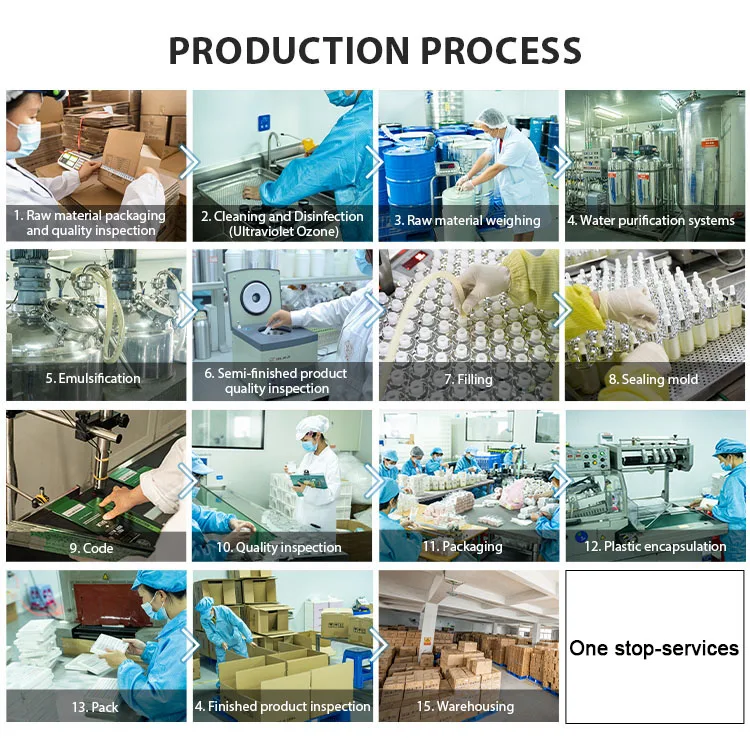 PRODUCTION PROCESS

1. Raw material packaging and quality inspection

2. Cleaning and Disinfection (Ultraviolet Ozone)

3. Raw material weighing

4. Water purification systems

5. Emulsification

6. Semi-finished product quality inspection

7. Filling

8. Sealing mold

9. Code

10. Quality inspection

11. Packaging

12. Plastic encapsulation

13. Pack

4. Finished product inspection

15. Warehousing

One stop-services