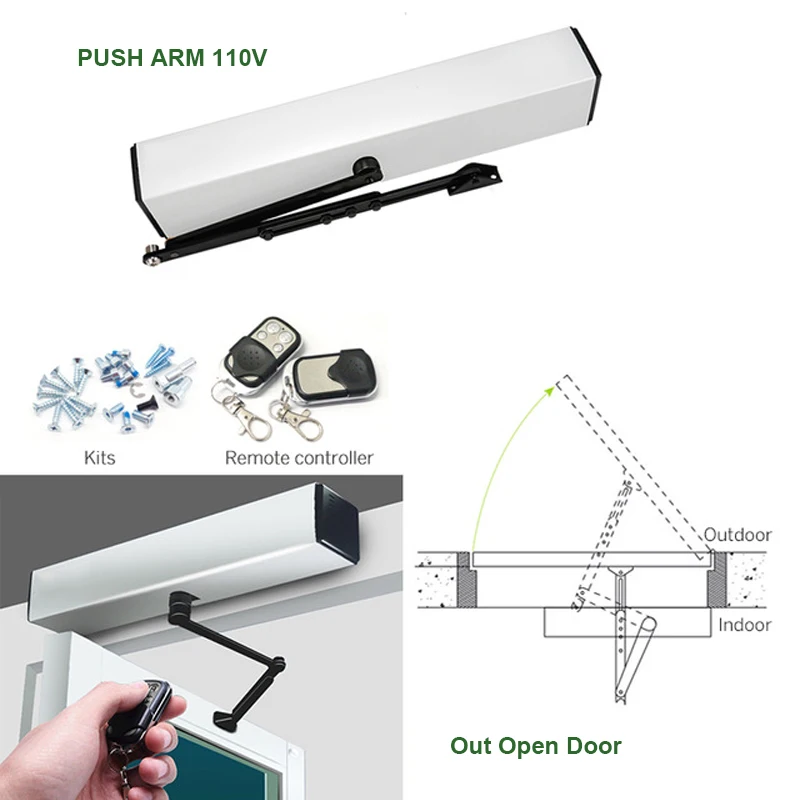 PUSH ARM 110V

Kits

Remote controller

Outdoor

Indoor

Out Open Door